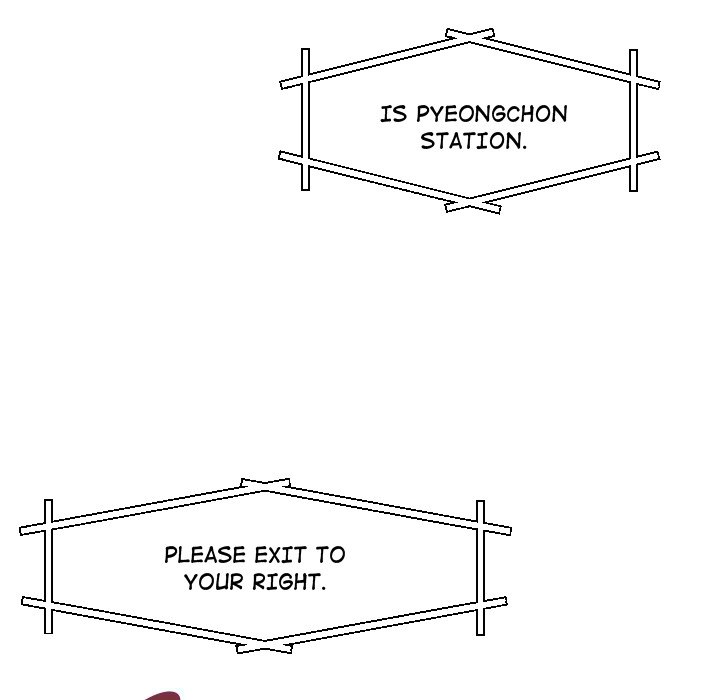 IS PYEONGCHON STATION.

PLEASE EXIT TO YOUR RIGHT.