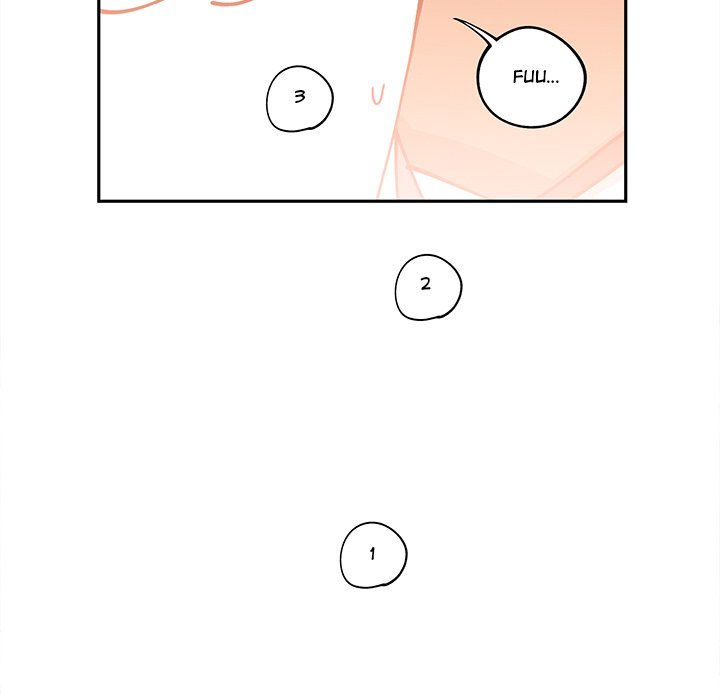 FUU...

3

2

1