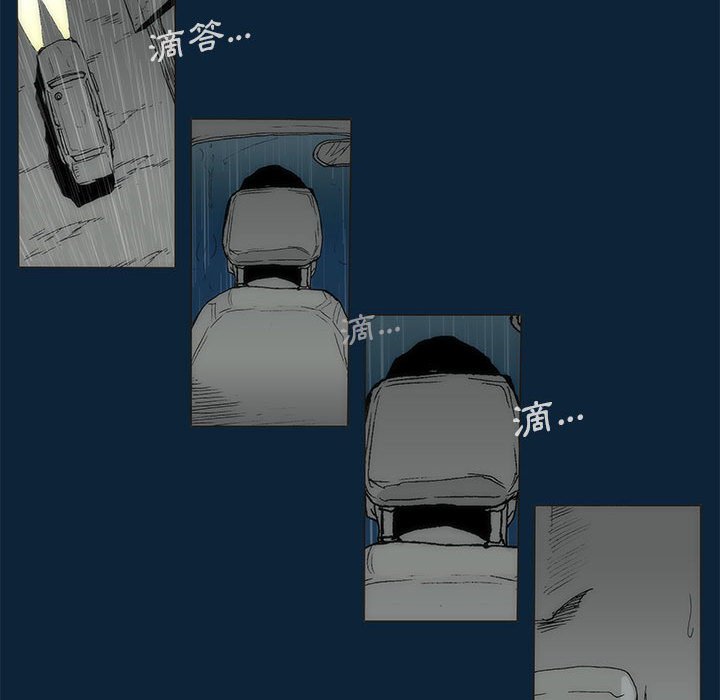 滴答…

滴…

滴…