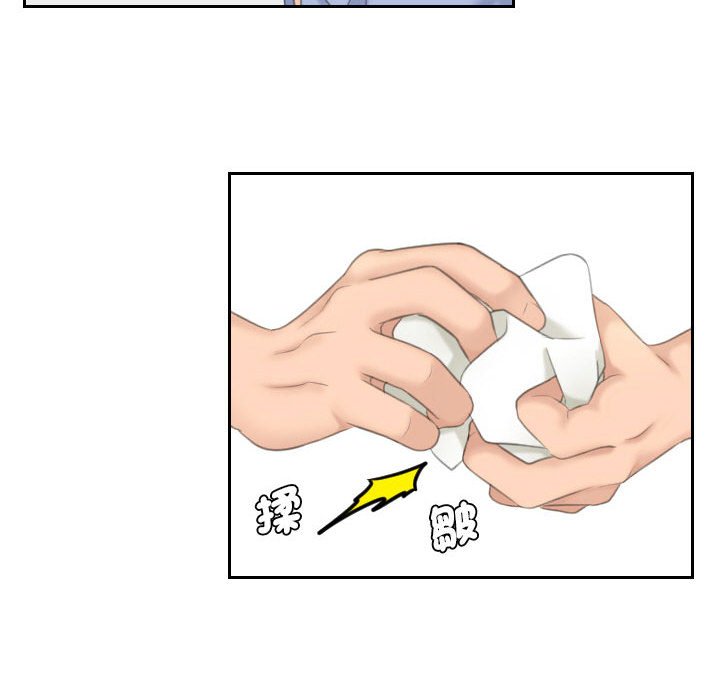 揉

皱