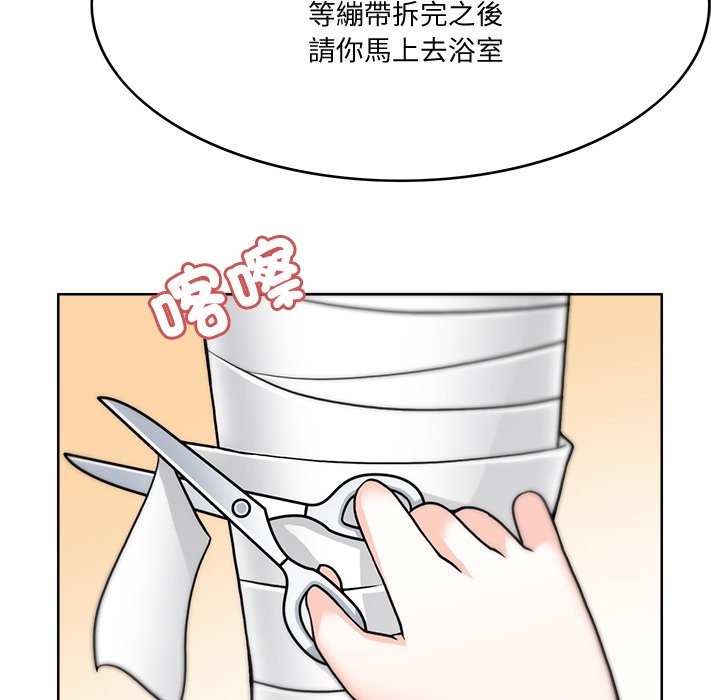 等繃帶拆完之後
請你馬上去浴室

喀嚓