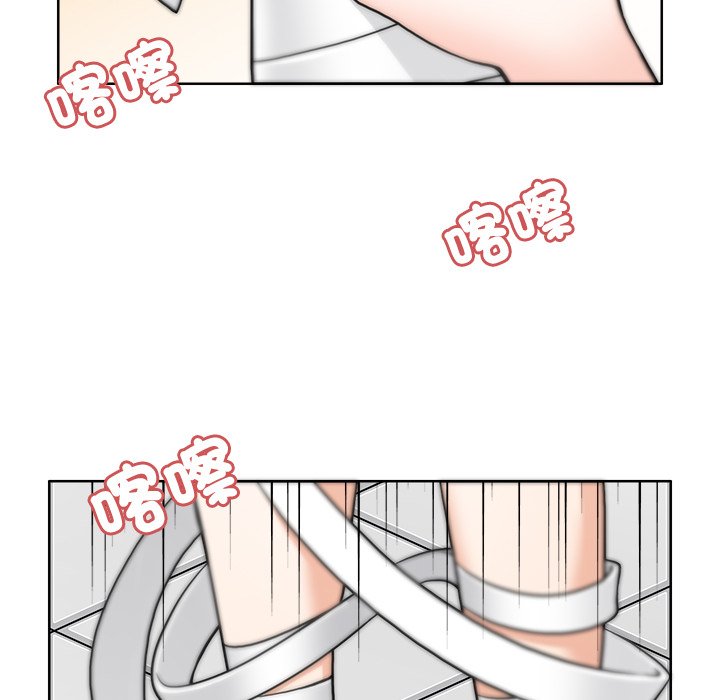 喀嚓

喀嚓

喀嚓