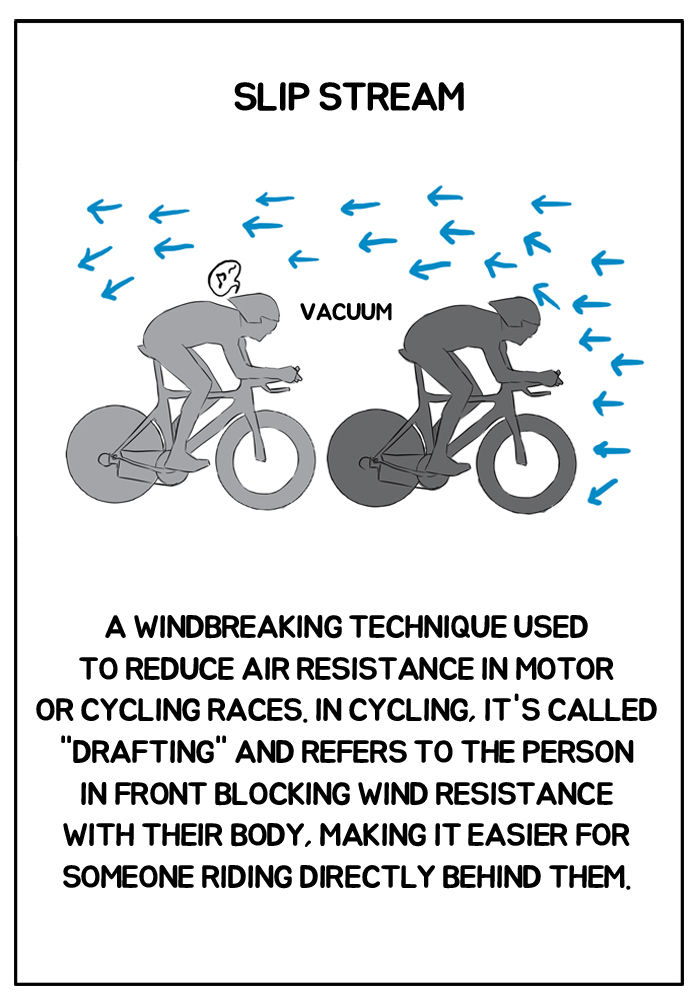 SLIP STREAM

VACUUM

A WINDBREAKING TECHNIQUE USED TO REDUCE AIR RESISTANCE IN MOTOR OR CYCLING RACES. IN CYCLING, IT'S CALLED "DRAFTING" AND REFERS TO THE PERSON IN FRONT BLOCKING WIND RESISTANCE WITH THEIR BODY, MAKING IT EASIER FOR SOMEONE RIDING DIRECTLY BEHIND THEM.