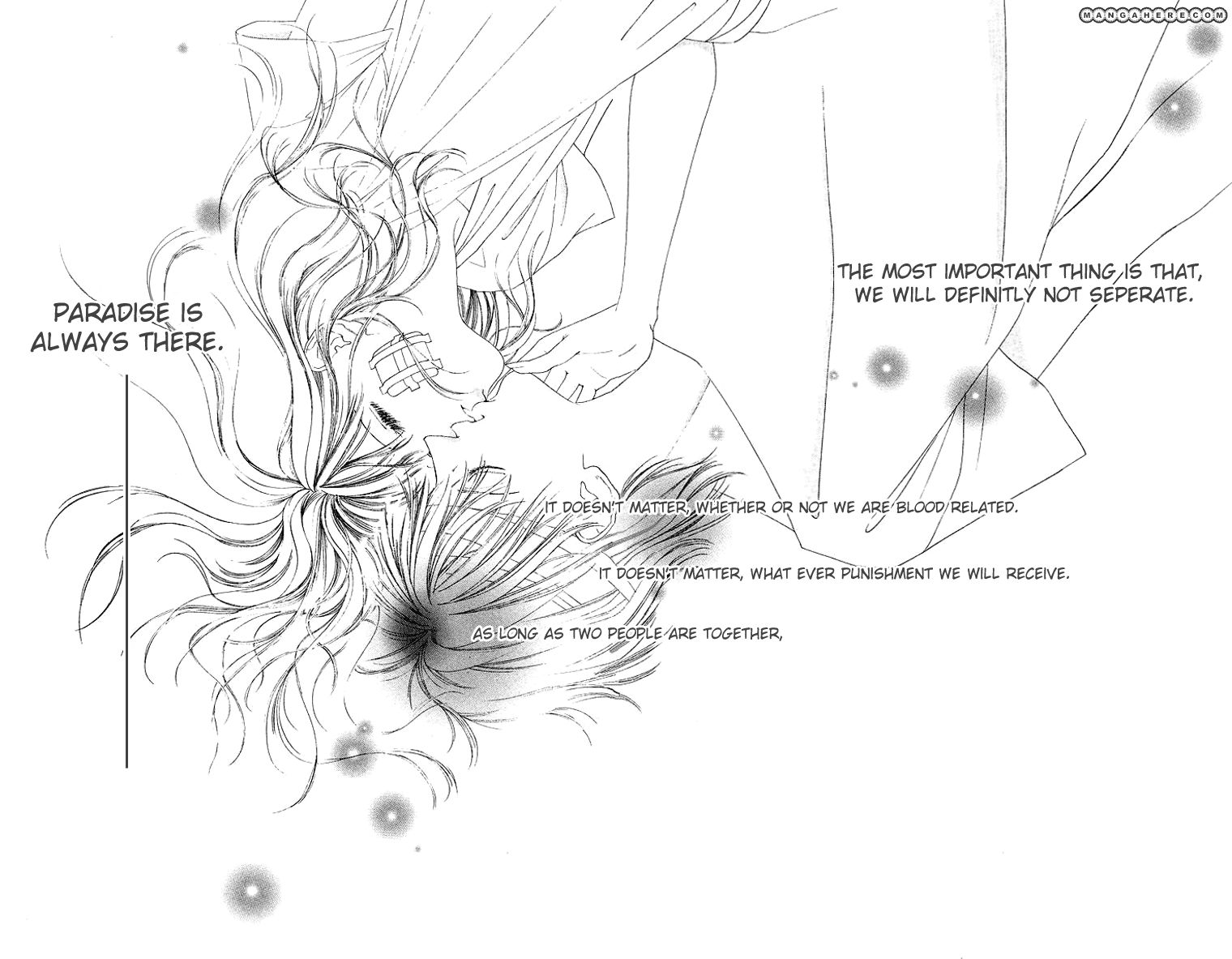 MANGAHERE.COM

THE MOST IMPORTANT THING IS THAT, WE WILL DEFINITLY NOT SEPERATE.

IT DOESN'T MATTER, WHETHER OR NOT WE ARE BLOOD RELATED.

IT DOESN'T MATTER, WHAT EVER PUNISHMENT WE WILL RECEIVE.

AS LONG AS TWO PEOPLE ARE TOGETHER,

PARADISE IS ALWAYS THERE.