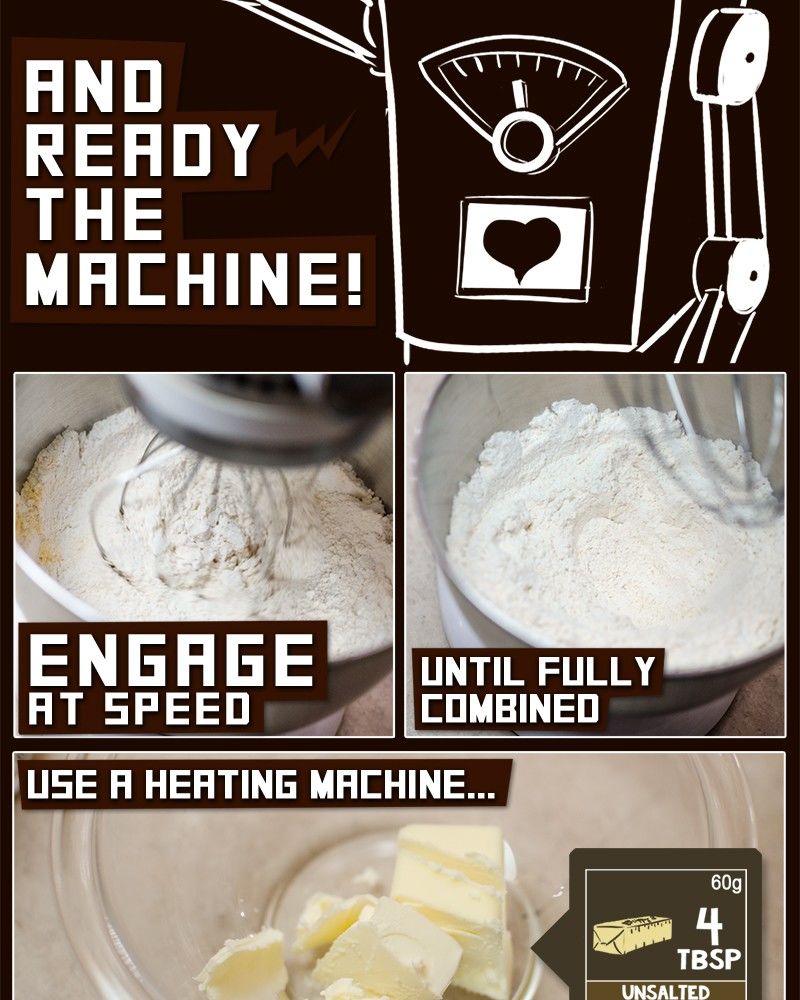 AND READY THE MACHINE!

ENGAGE AT SPEED

UNTIL FULLY COMBINED

USE A HEATING MACHINE...

60g
4
TBSP
UNSALTED