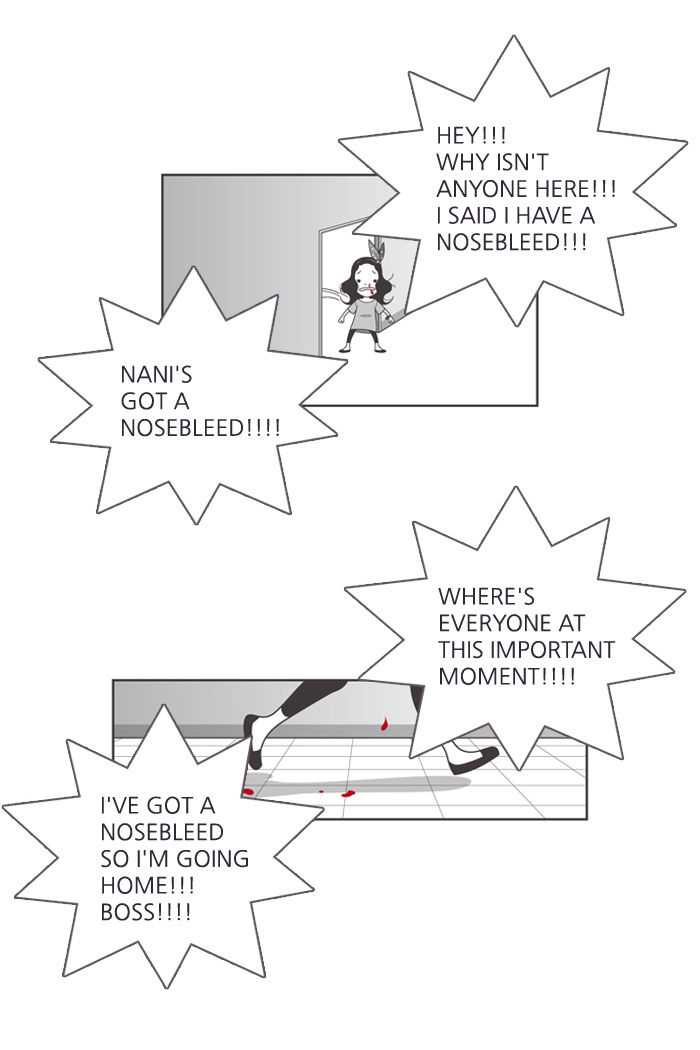 HEY!!!
WHY ISN'T ANYONE HERE!!!
I SAID I HAVE A NOSEBLEED!!!

NANI'S GOT A NOSEBLEED!!!!

WHERE'S EVERYONE AT THIS IMPORTANT MOMENT!!!!

I'VE GOT A NOSEBLEED SO I'M GOING HOME!!!
BOSS!!!!