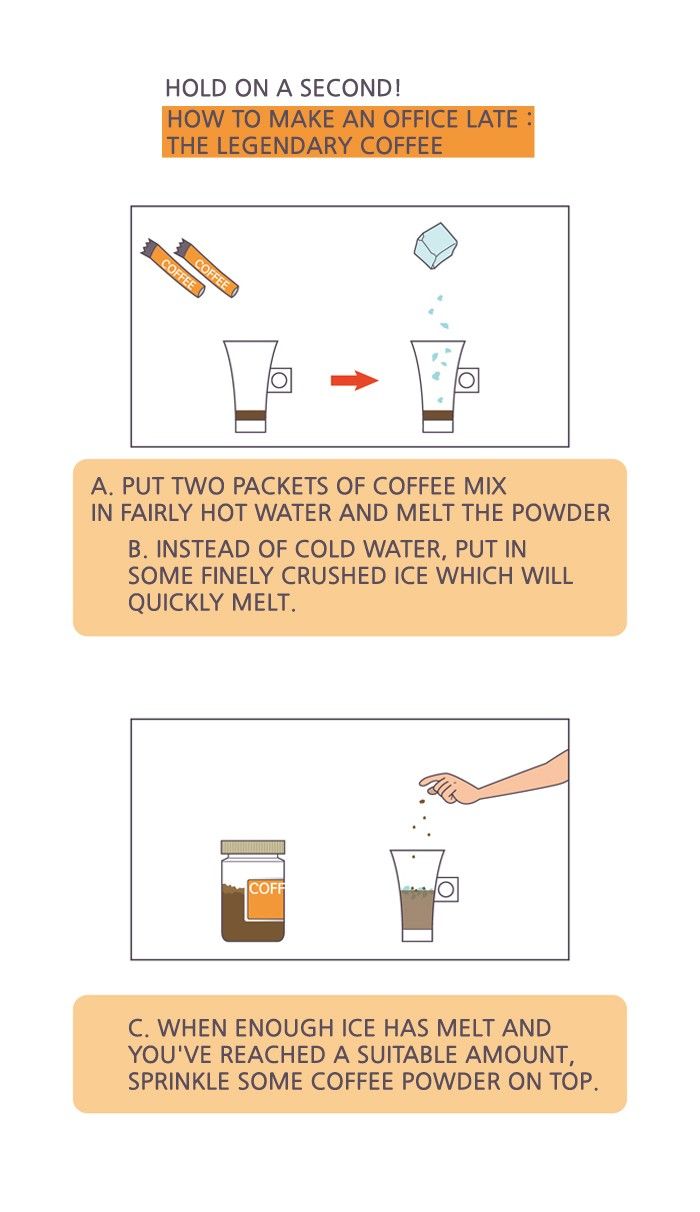 HOLD ON A SECOND!

HOW TO MAKE AN OFFICE LATE : THE LEGENDARY COFFEE

COFFEE COFFEE

A. PUT TWO PACKETS OF COFFEE MIX IN FAIRLY HOT WATER AND MELT THE POWDER

B. INSTEAD OF COLD WATER, PUT IN SOME FINELY CRUSHED ICE WHICH WILL QUICKLY MELT.

COFF

C. WHEN ENOUGH ICE HAS MELT AND YOU'VE REACHED A SUITABLE AMOUNT, SPRINKLE SOME COFFEE POWDER ON TOP.