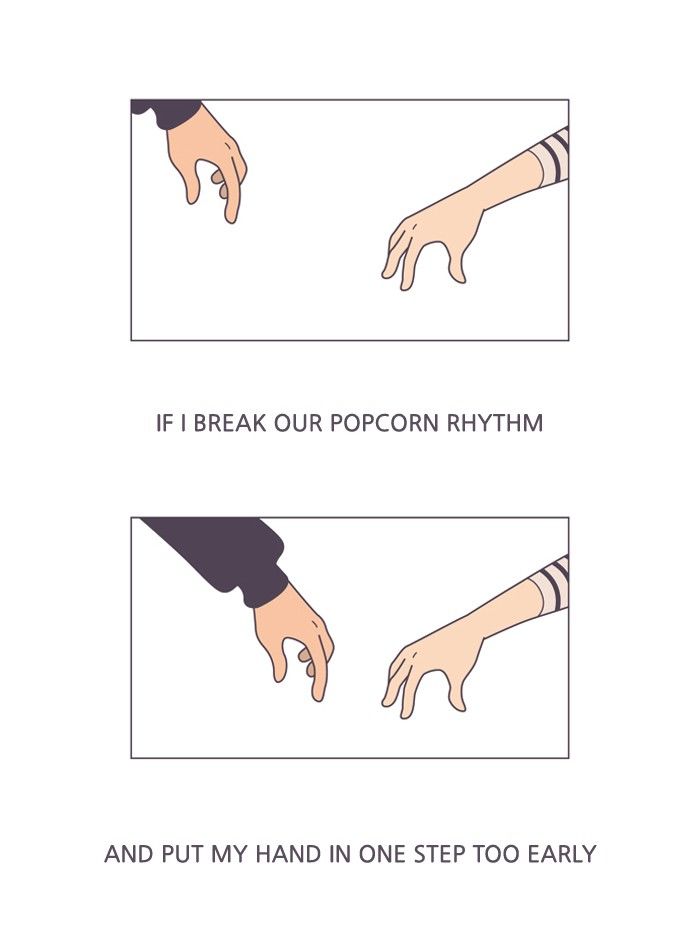 IF I BREAK OUR POPCORN RHYTHM

AND PUT MY HAND IN ONE STEP TOO EARLY