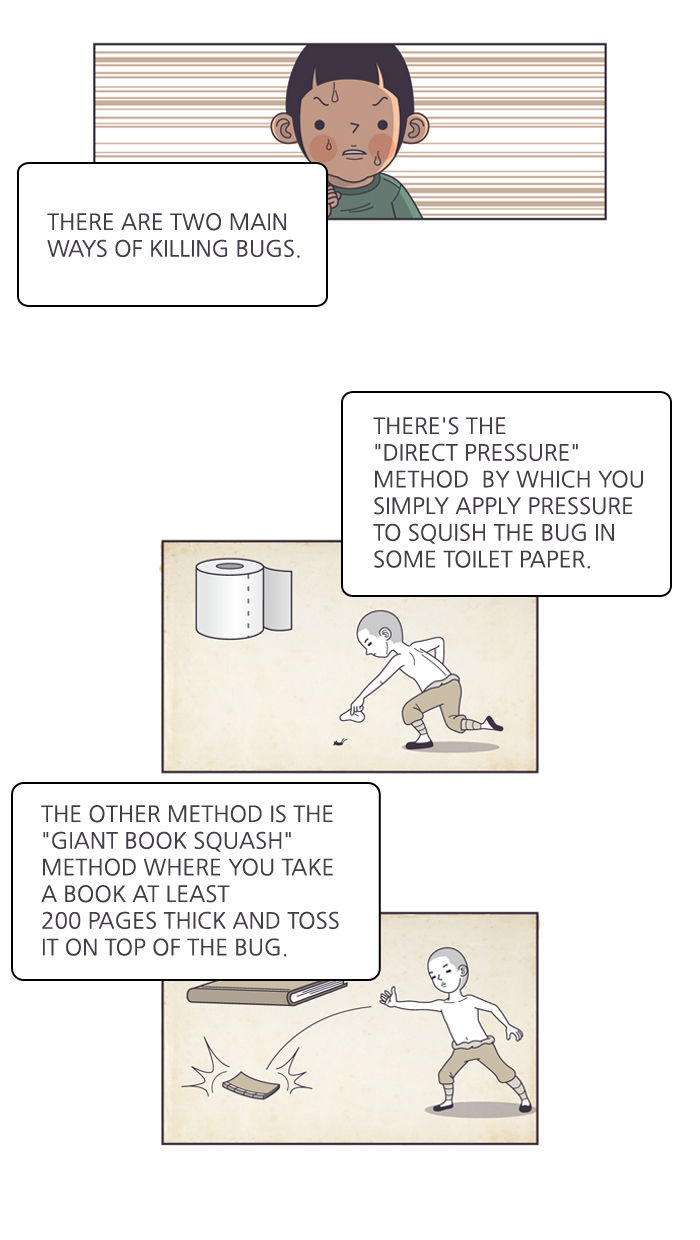 THERE ARE TWO MAIN WAYS OF KILLING BUGS.

THERE'S THE "DIRECT PRESSURE" METHOD BY WHICH YOU SIMPLY APPLY PRESSURE TO SQUISH THE BUG IN SOME TOILET PAPER.

THE OTHER METHOD IS THE "GIANT BOOK SQUASH" METHOD WHERE YOU TAKE A BOOK AT LEAST 200 PAGES THICK AND TOSS IT ON TOP OF THE BUG.