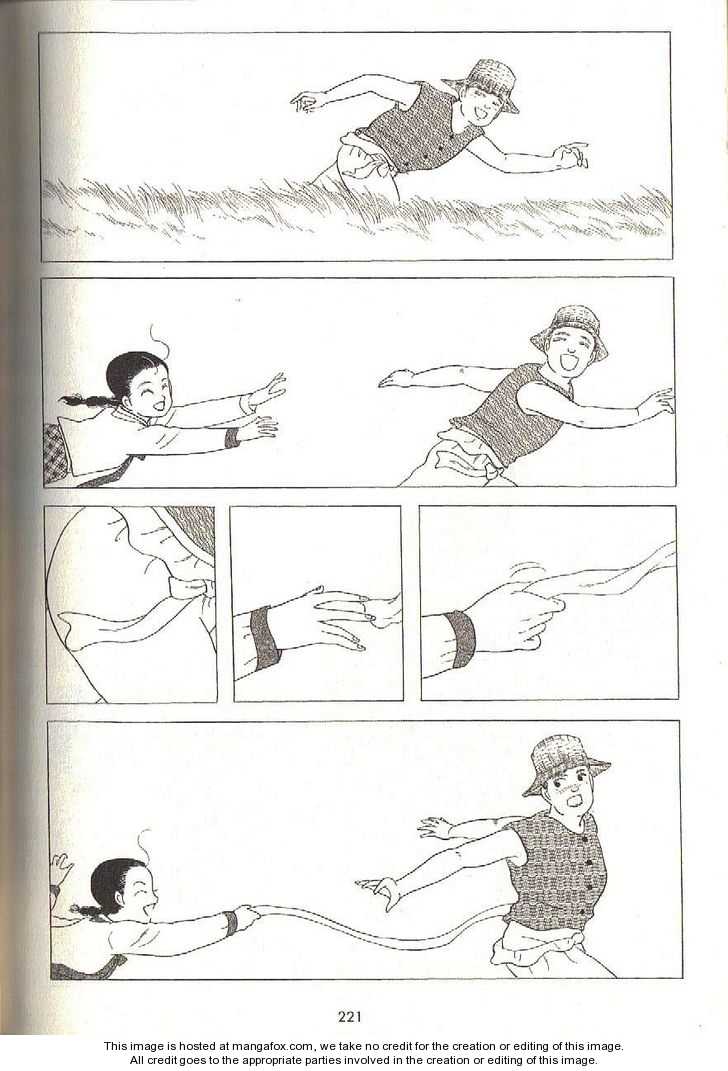 221

This image is hosted at mangafox.com, we take no credit for the creation or editing of this image. All credit goes to the appropriate parties involved in the creation or editing of this image.