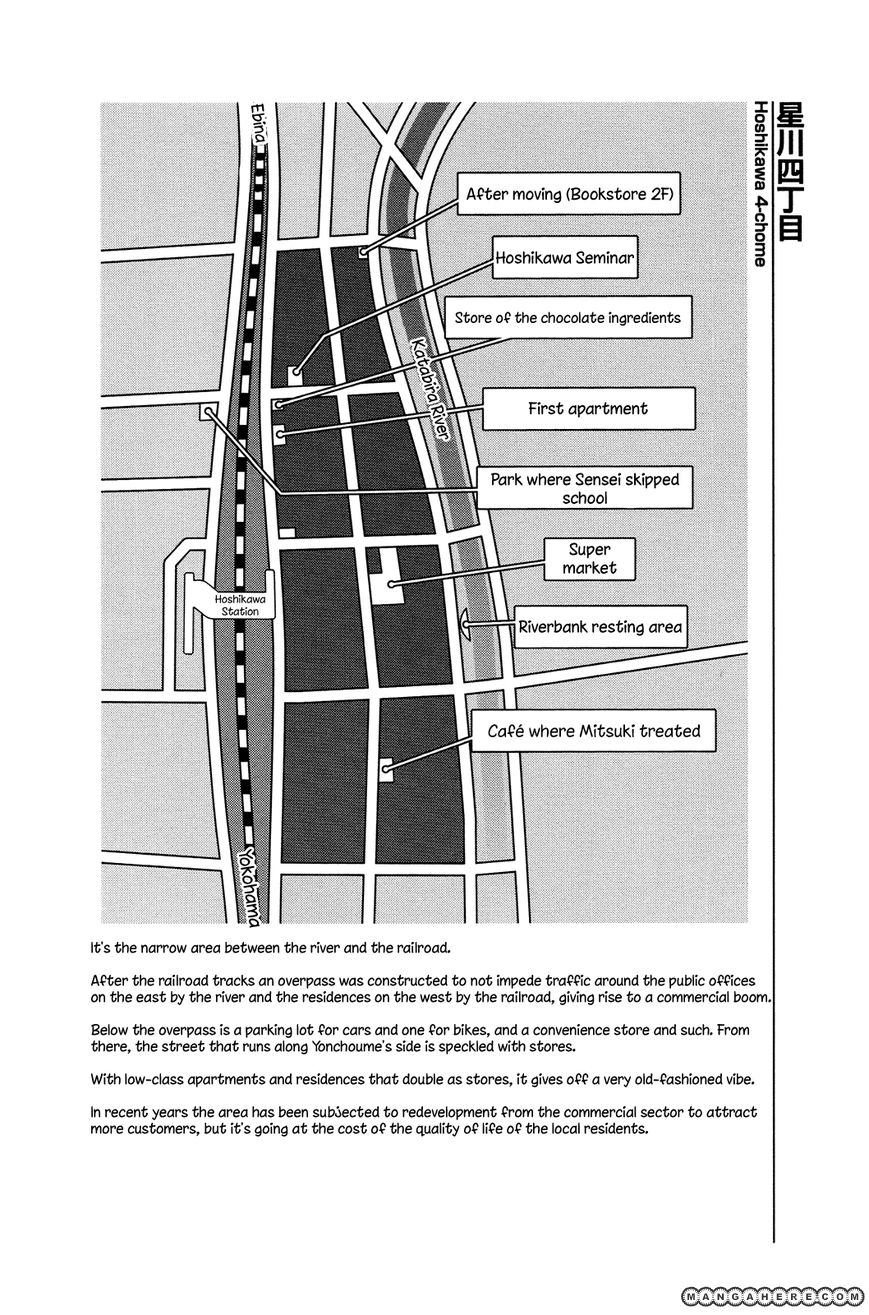 星川四丁目
Hoshikawa 4-chome

Ebina

After moving (Bookstore 2F)

Hoshikawa Seminar

Store of the chocolate ingredients

Katabira River

First apartment

Park where Sensei skipped school

Super market

Hoshikawa Station

Riverbank resting area

Café where Mitsuki treated

Yokohama

It's the narrow area between the river and the railroad.

After the railroad tracks an overpass was constructed to not impede traffic around the public offices on the east by the river and the residences on the west by the railroad, giving rise to a commercial boom.

Below the overpass is a parking lot for cars and one for bikes, and a convenience store and such. From there, the street that runs along Yonchoume's side is speckled with stores.

With low-class apartments and residences that double as stores, it gives off a very old-fashioned vibe.

In recent years the area has been subjected to redevelopment from the commercial sector to attract more customers, but it's going at the cost of the quality of life of the local residents.

MANGAHERE.COM