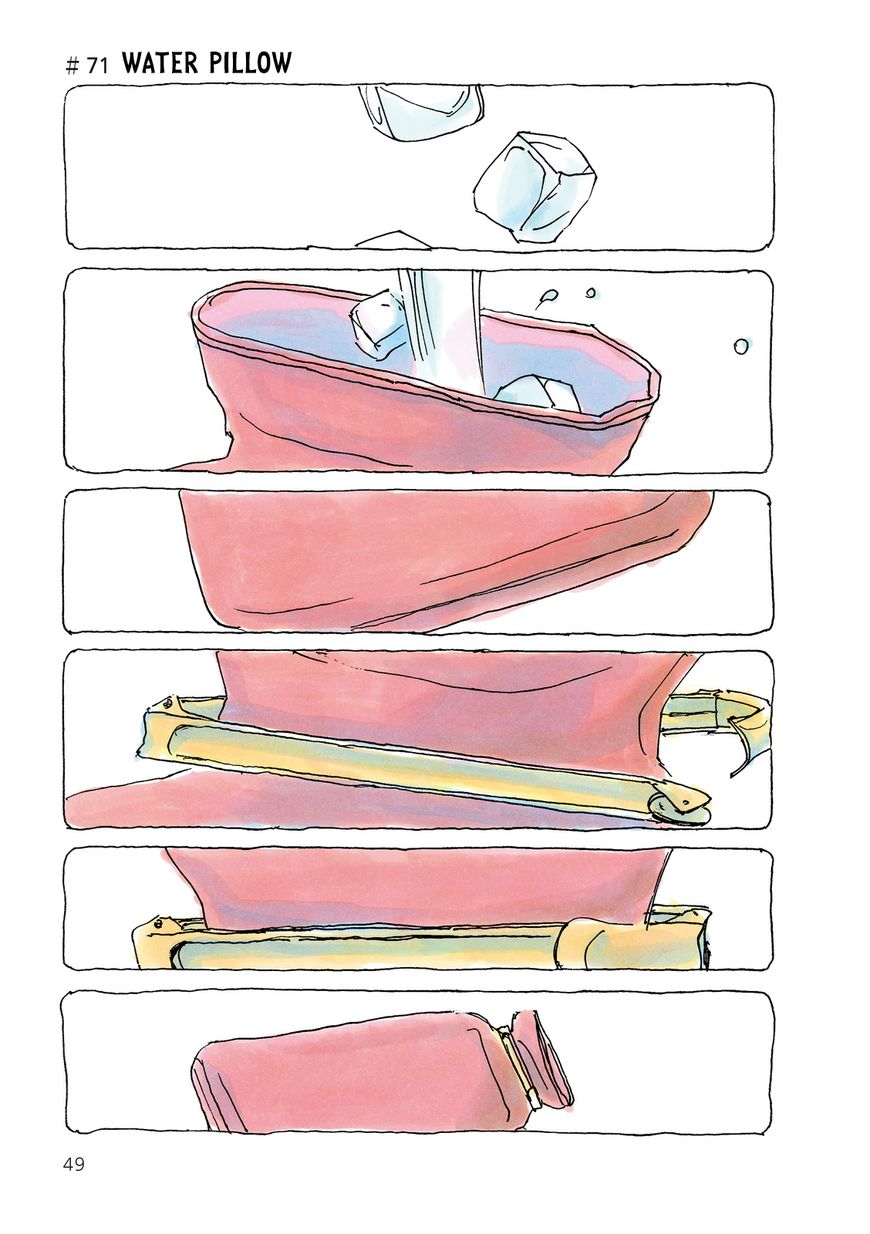 # 71 WATER PILLOW

49