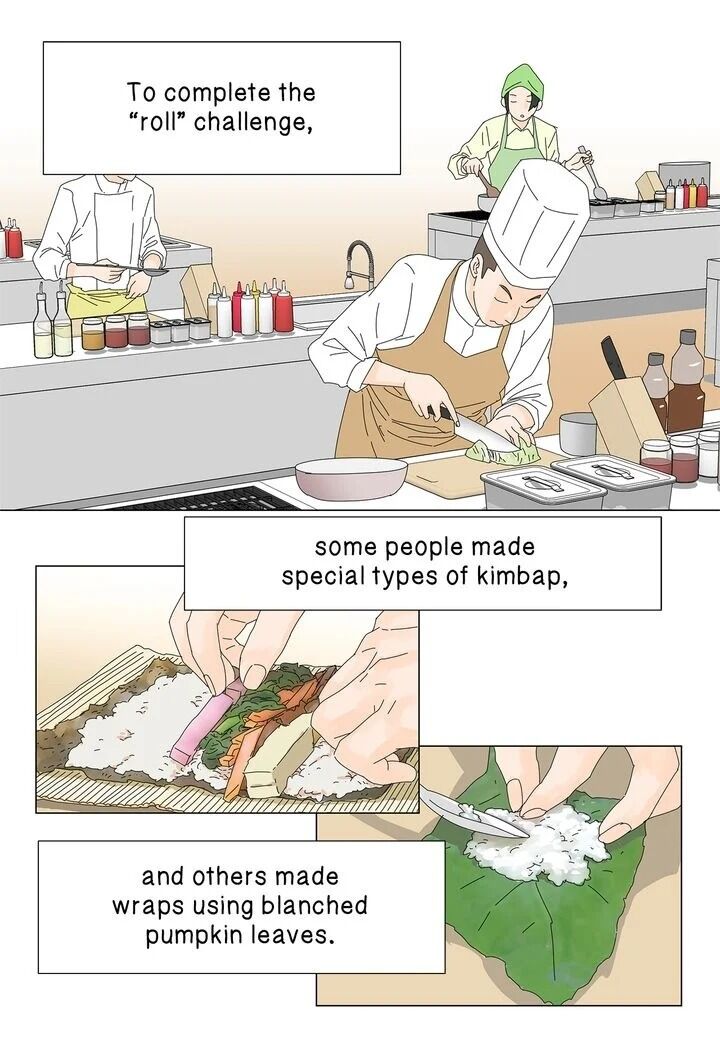 To complete the "roll" challenge,

some people made special types of kimbap,

and others made wraps using blanched pumpkin leaves.