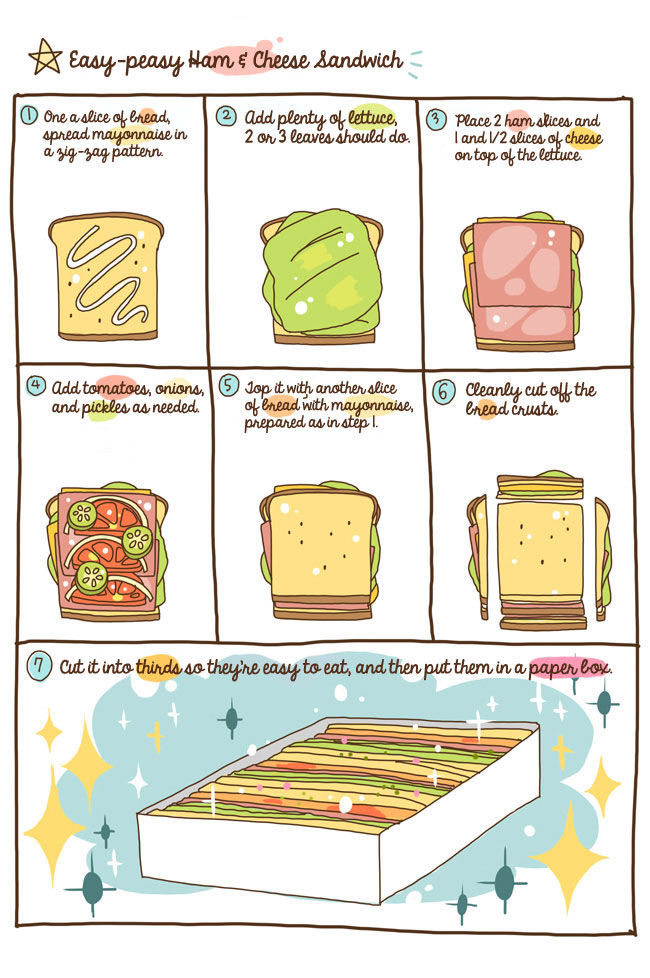 Easy-peasy Ham & Cheese Sandwich

1 One a slice of bread, spread mayonnaise in a zig-zag pattern.

2 Add plenty of lettuce, 2 or 3 leaves should do.

3 Place 2 ham slices and 1 and 1/2 slices of cheese on top of the lettuce.

4 Add tomatoes, onions, and pickles as needed.

5 Top it with another slice of bread with mayonnaise, prepared as in step 1.

6 Cleanly cut off the bread crusts.

7 Cut it into thirds so they're easy to eat, and then put them in a paper box.