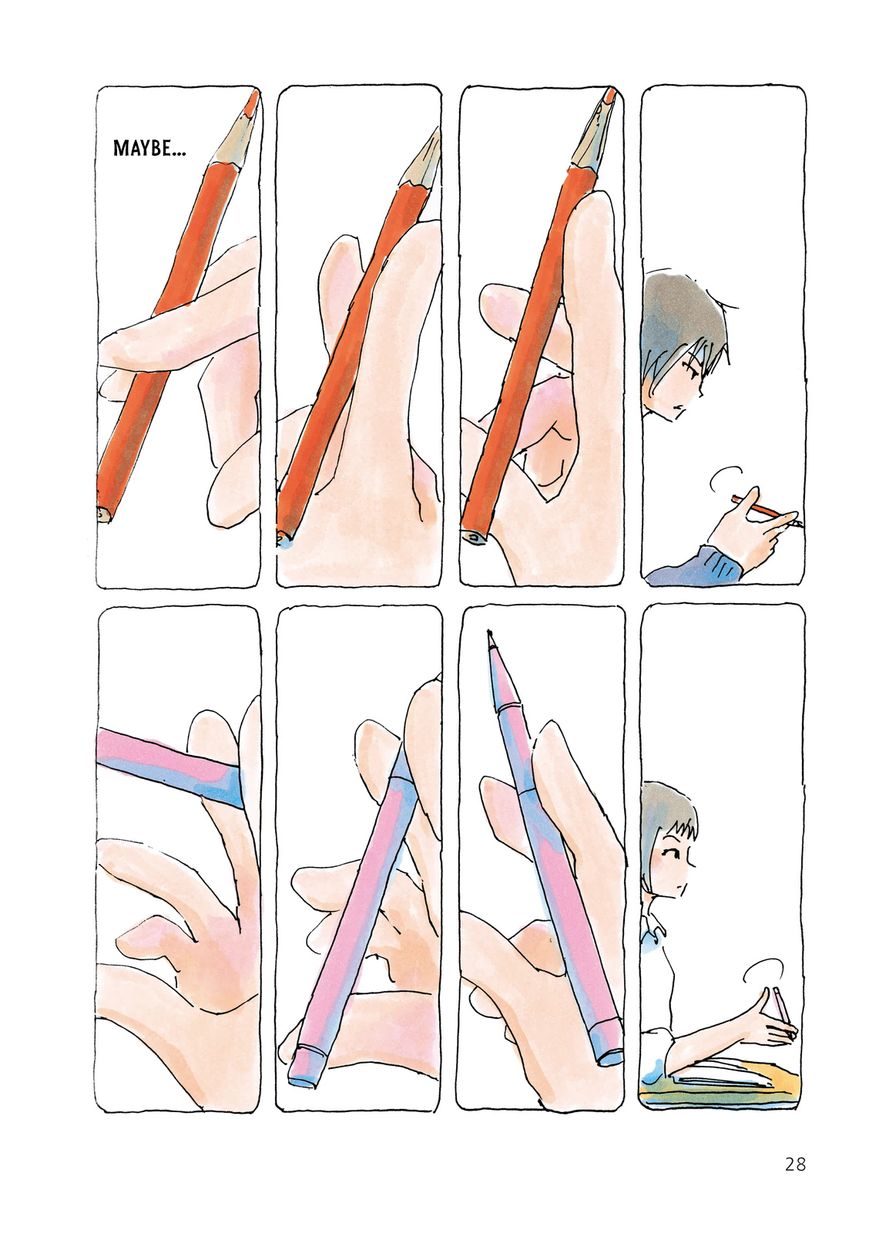 MAYBE...

28