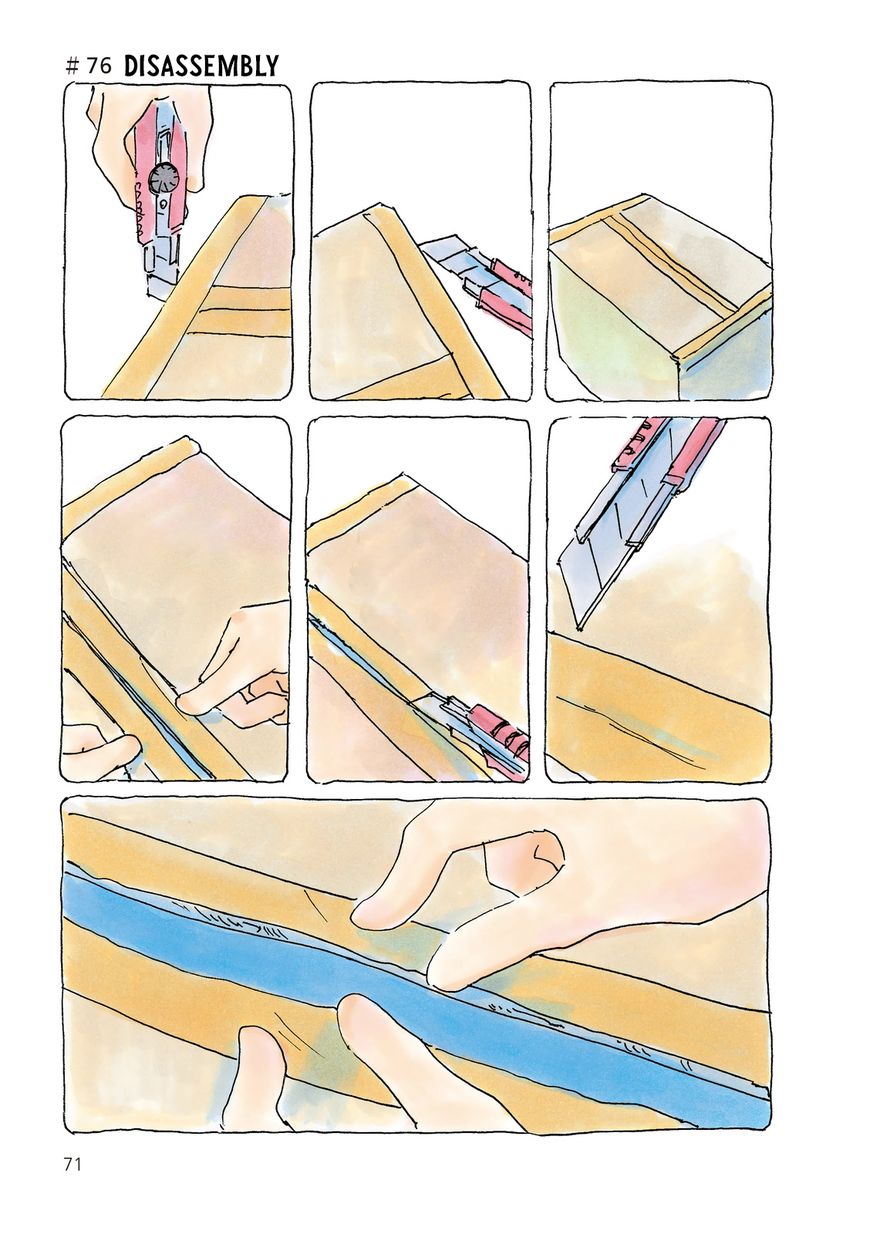 # 76 DISASSEMBLY

71