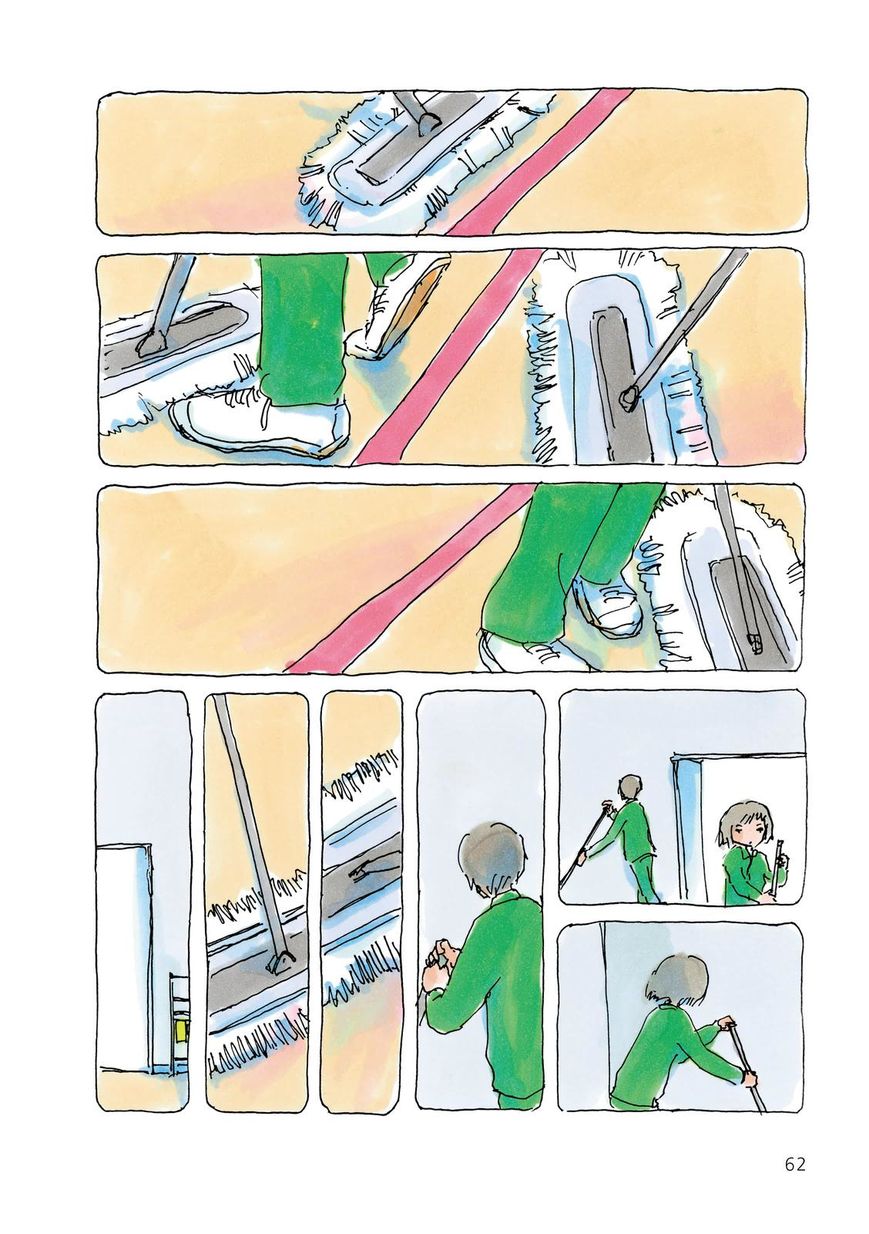 62