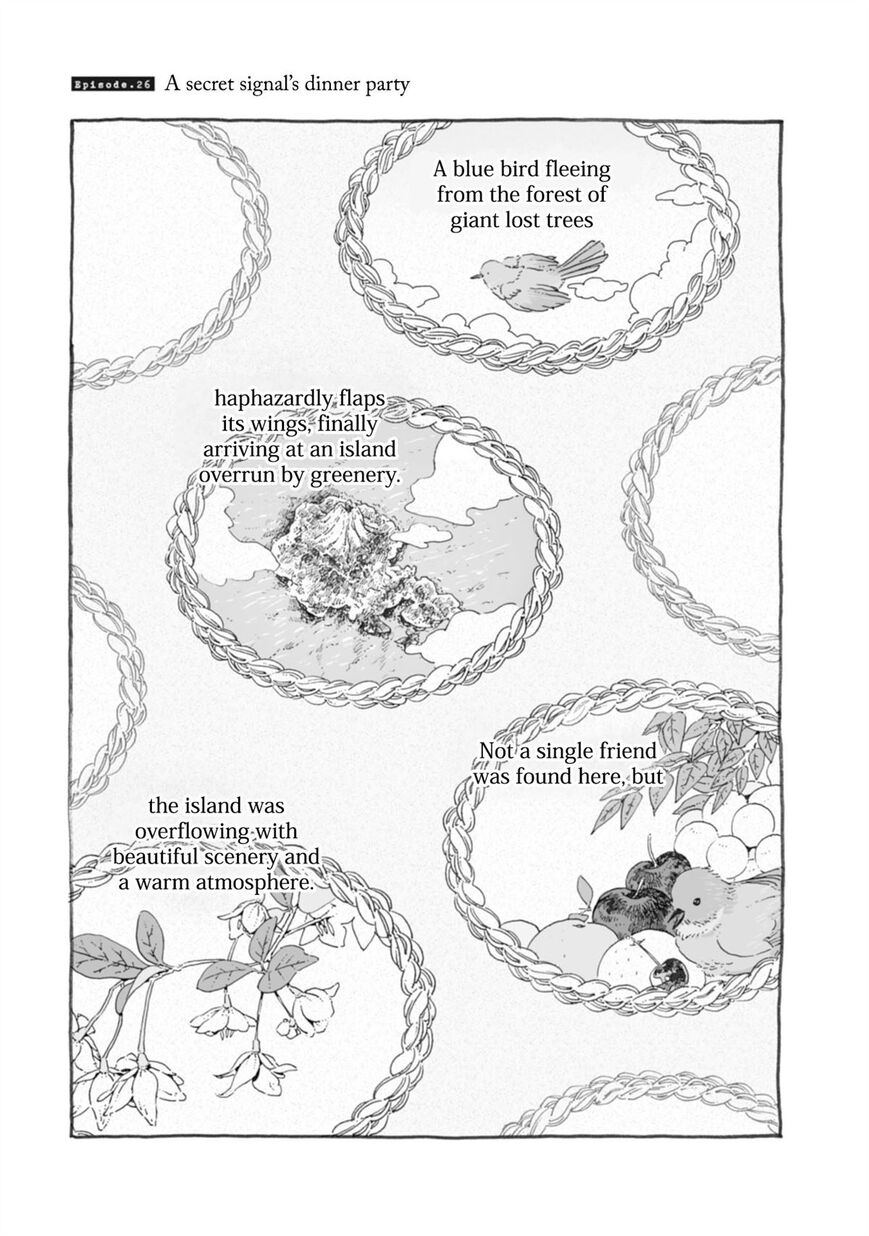 Episode.26 A secret signal's dinner party

A blue bird fleeing from the forest of giant lost trees

haphazardly flaps its wings, finally arriving at an island overrun by greenery.

Not a single friend was found here, but

the island was overflowing with beautiful scenery and a warm atmosphere.