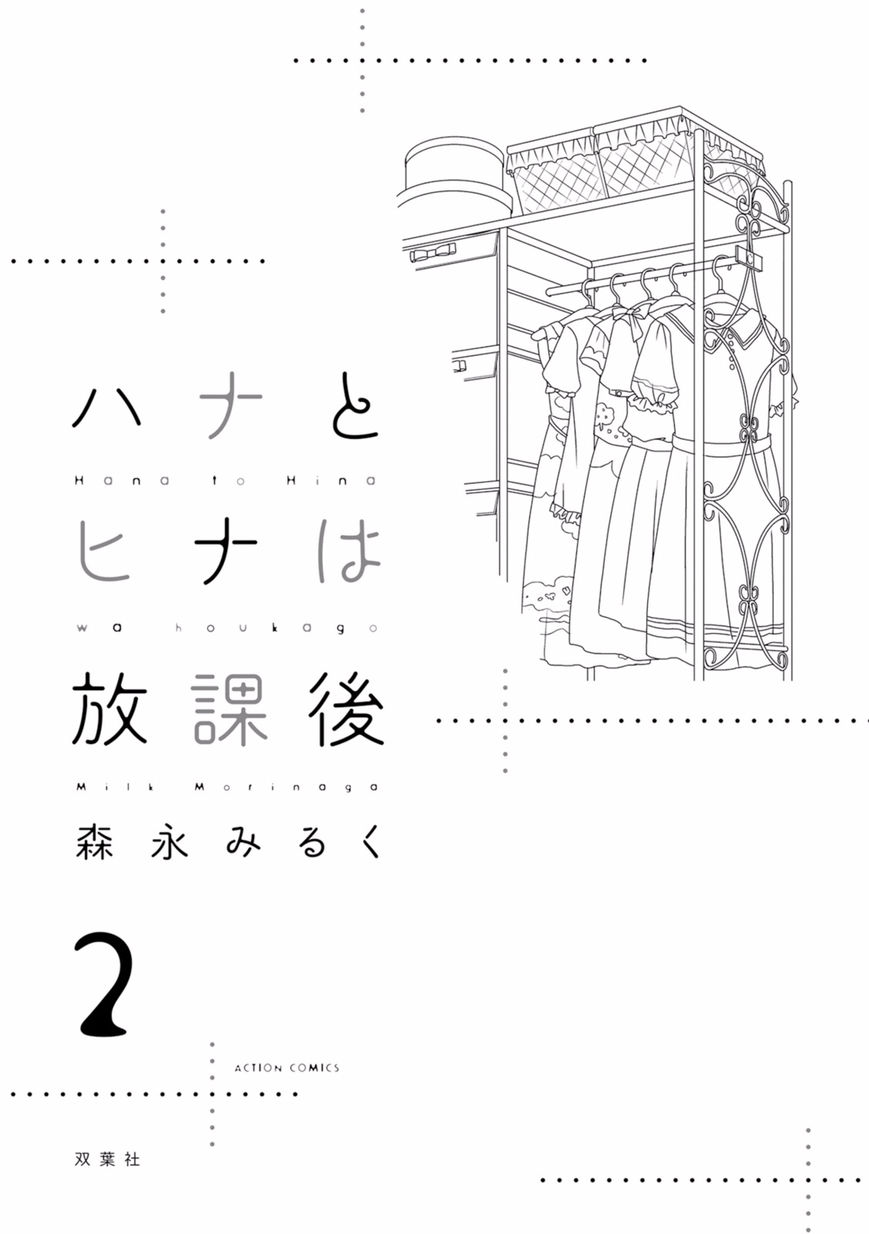 ハナと
Hana to Hina
ヒナは
wa houkago
放課後
Milk Morinaga
森永みるく

2

ACTION COMICS

双葉社