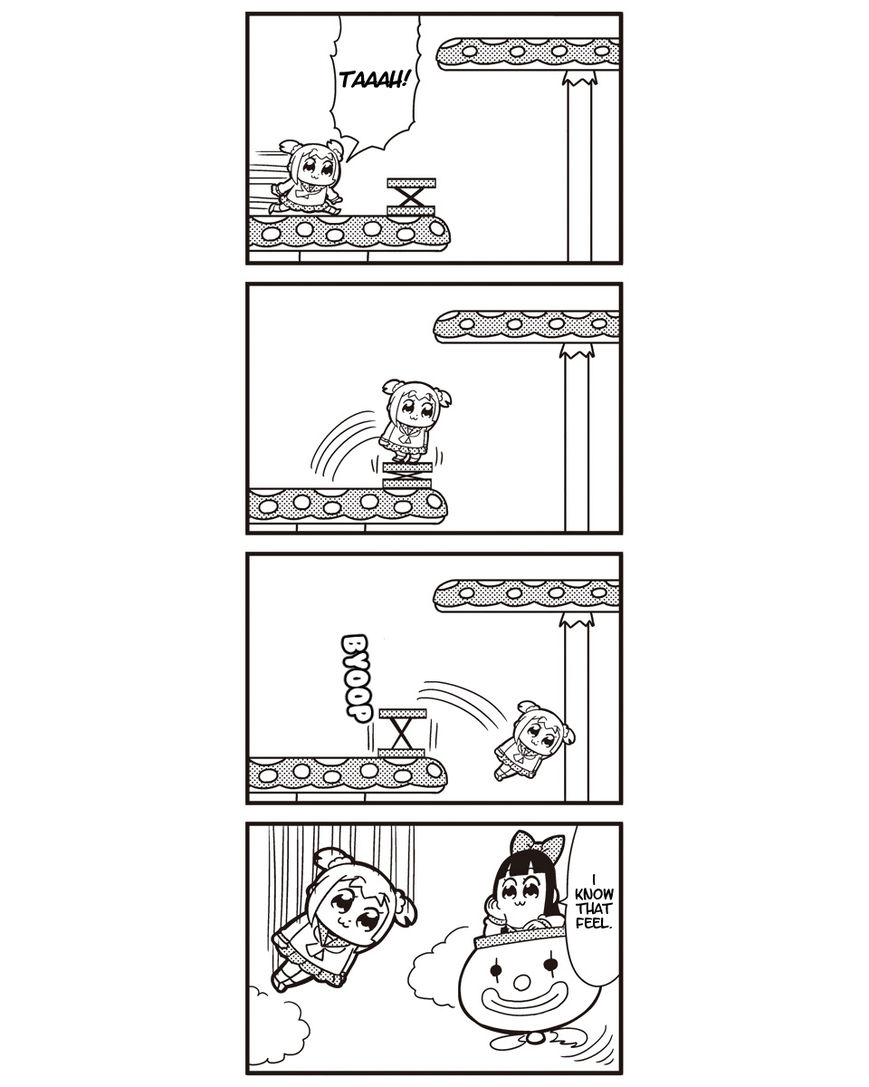 TAAAH!

BYOOP

I KNOW THAT FEEL.