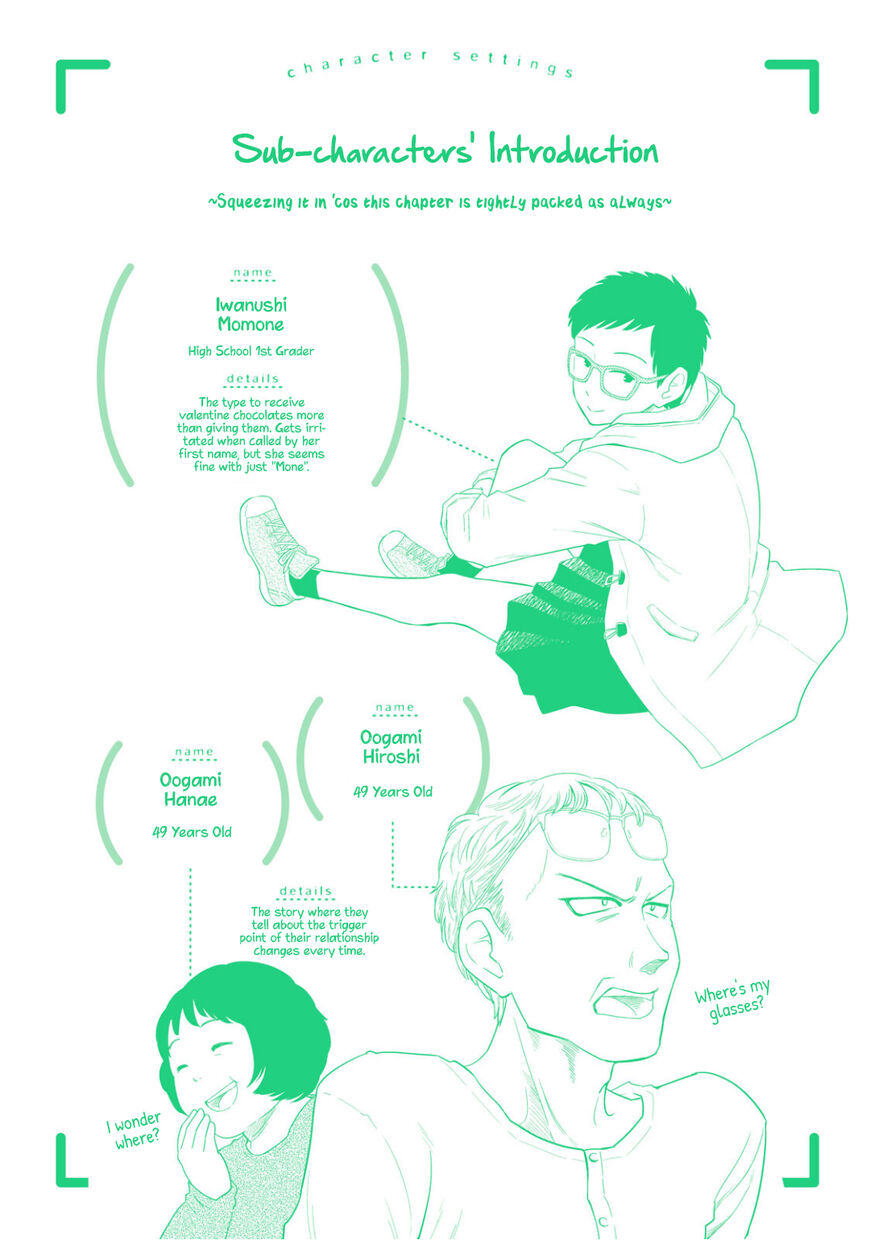 character settings

Sub-characters' Introduction

~Squeezing it in 'cos this chapter is tightly packed as always~

name

Iwanushi Momone

High School 1st Grader

details

The type to receive valentine chocolates more than giving them. Gets irritated when called by her first name, but she seems fine with just "Mone".

name

Oogami Hiroshi

49 Years Old

name

Oogami Hanae

49 Years Old

details

The story where they tell about the trigger point of their relationship changes every time.

Where's my glasses?

I wonder where?