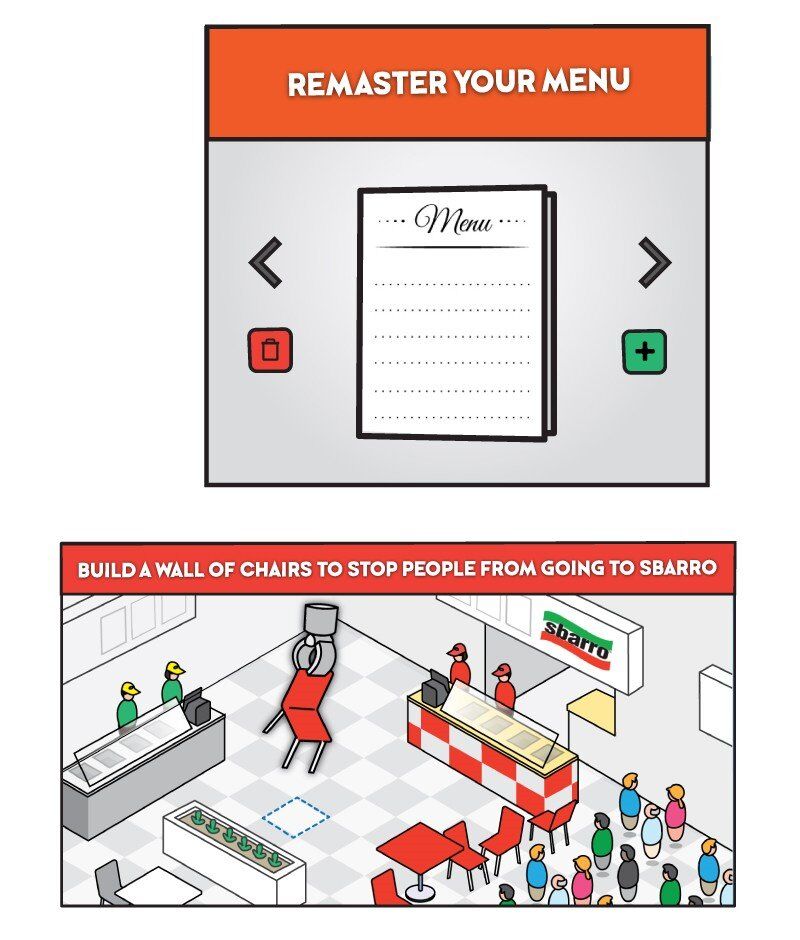 REMASTER YOUR MENU

Menu

BUILD A WALL OF CHAIRS TO STOP PEOPLE FROM GOING TO SBARRO

sbarro