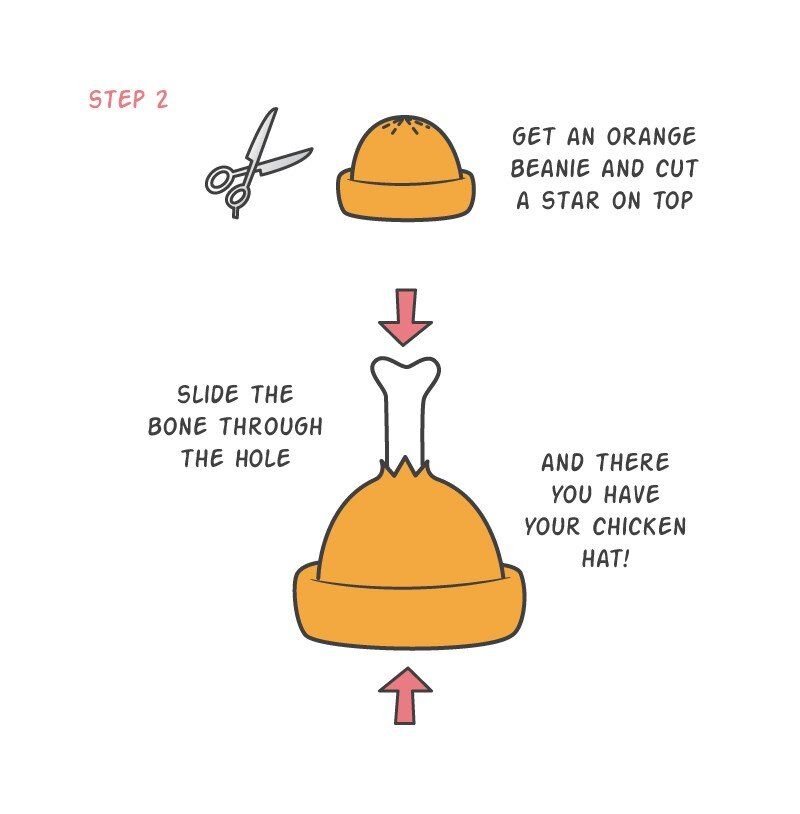 STEP 2

GET AN ORANGE BEANIE AND CUT A STAR ON TOP

SLIDE THE BONE THROUGH THE HOLE

AND THERE YOU HAVE YOUR CHICKEN HAT!