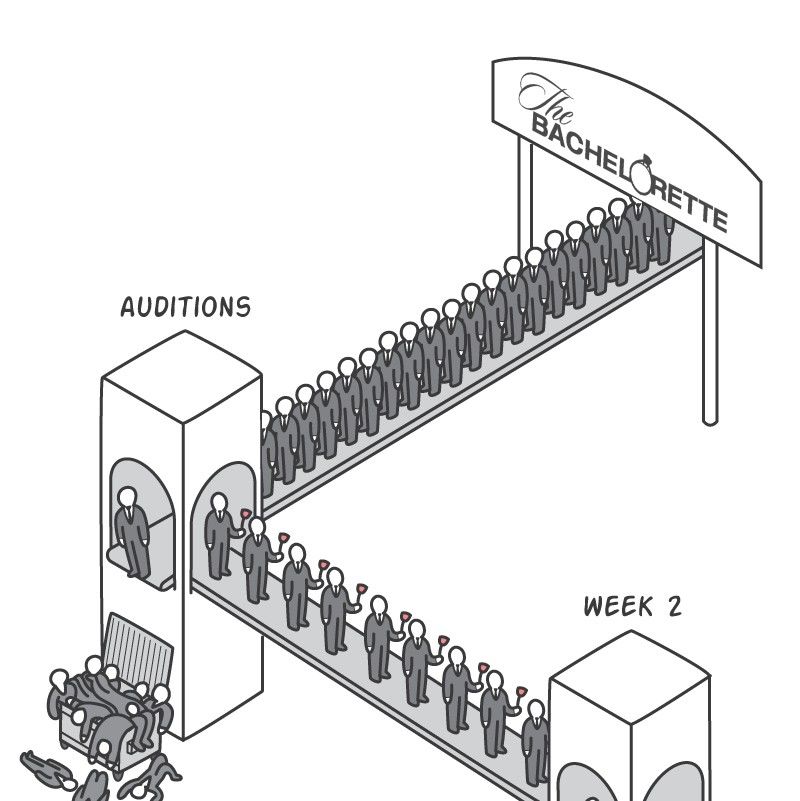 The BACHELORETTE

AUDITIONS

WEEK 2