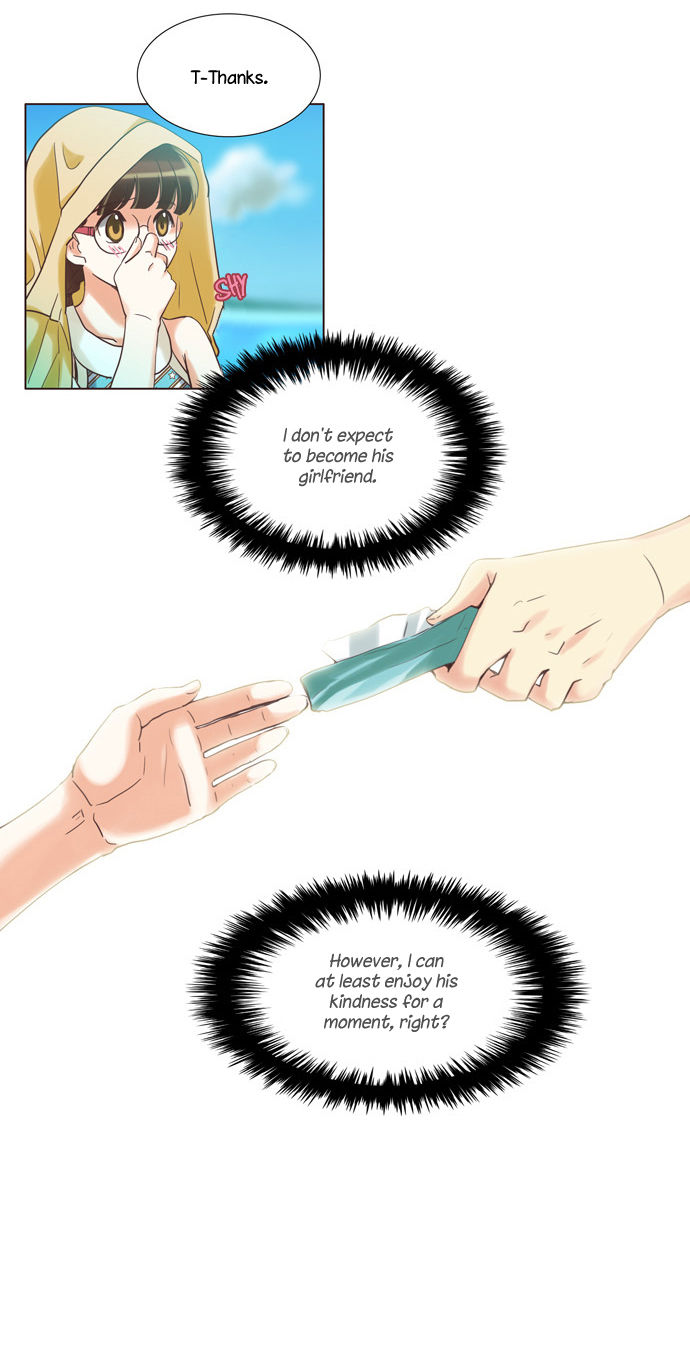 T-Thanks.

SHY

I don't expect to become his girlfriend.

However, I can at least enjoy his kindness for a moment, right?