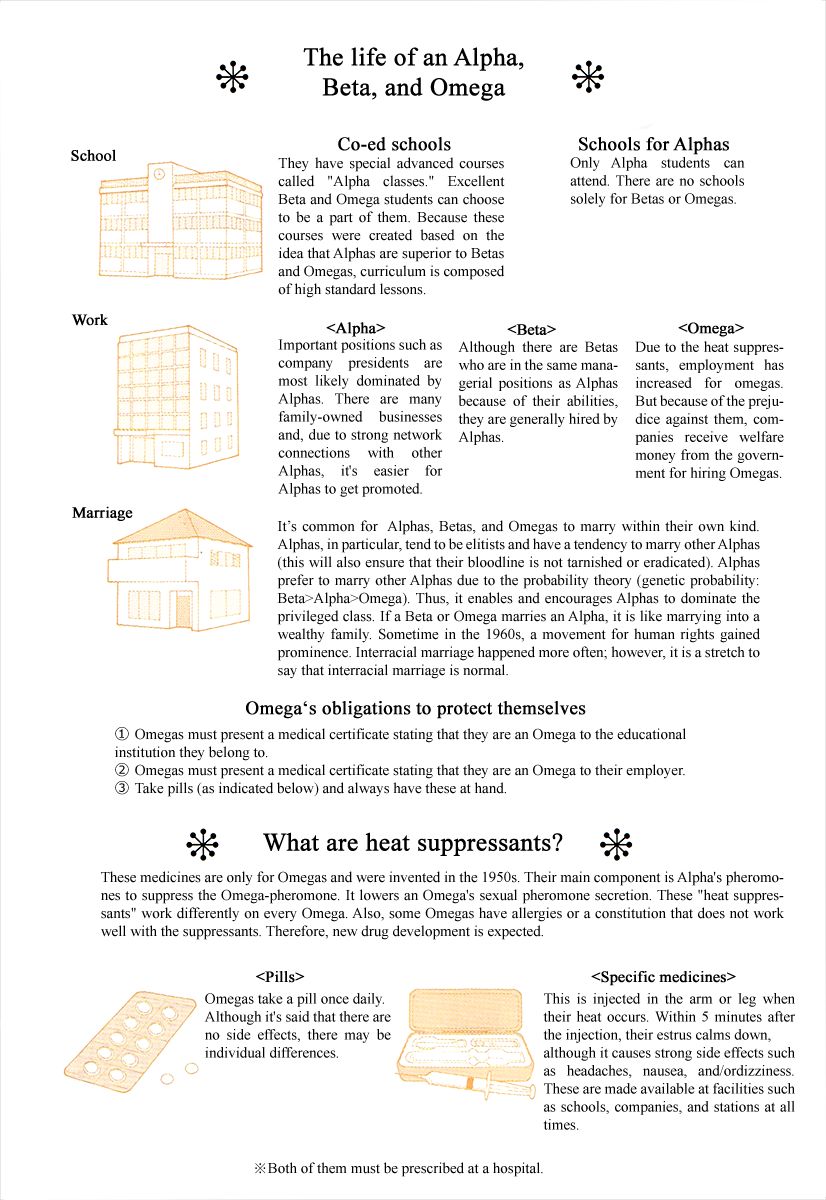 The life of an Alpha, Beta, and Omega

School

Co-ed schools
They have special advanced courses called "Alpha classes." Excellent Beta and Omega students can choose to be a part of them. Because these courses were created based on the idea that Alphas are superior to Betas and Omegas, curriculum is composed of high standard lessons.

Schools for Alphas
Only Alpha students can attend. There are no schools solely for Betas or Omegas.

Work

<Alpha>
Important positions such as company presidents are most likely dominated by Alphas. There are many family-owned businesses and, due to strong network connections with other Alphas, it's easier for Alphas to get promoted.

<Beta>
Although there are Betas who are in the same managerial positions as Alphas because of their abilities, they are generally hired by Alphas.

<Omega>
Due to the heat suppressants, employment has increased for omegas. But because of the prejudice against them, companies receive welfare money from the government for hiring Omegas.

Marriage

It's common for Alphas, Betas, and Omegas to marry within their own kind. Alphas, in particular, tend to be elitists and have a tendency to marry other Alphas (this will also ensure that their bloodline is not tarnished or eradicated). Alphas prefer to marry other Alphas due to the probability theory (genetic probability: Beta>Alpha>Omega). Thus, it enables and encourages Alphas to dominate the privileged class. If a Beta or Omega marries an Alpha, it is like marrying into a wealthy family. Sometime in the 1960s, a movement for human rights gained prominence. Interracial marriage happened more often; however, it is a stretch to say that interracial marriage is normal.

Omega's obligations to protect themselves

① Omegas must present a medical certificate stating that they are an Omega to the educational institution they belong to.
② Omegas must present a medical certificate stating that they are an Omega to their employer.
③ Take pills (as indicated below) and always have these at hand.

What are heat suppressants?

These medicines are only for Omegas and were invented in the 1950s. Their main component is Alpha's pheromones to suppress the Omega-pheromone. It lowers an Omega's sexual pheromone secretion. These "heat suppressants" work differently on every Omega. Also, some Omegas have allergies or a constitution that does not work well with the suppressants. Therefore, new drug development is expected.

<Pills>
Omegas take a pill once daily. Although it's said that there are no side effects, there may be individual differences.

<Specific medicines>
This is injected in the arm or leg when their heat occurs. Within 5 minutes after the injection, their estrus calms down, although it causes strong side effects such as headaches, nausea, and/ordizziness. These are made available at facilities such as schools, companies, and stations at all times.

※Both of them must be prescribed at a hospital.