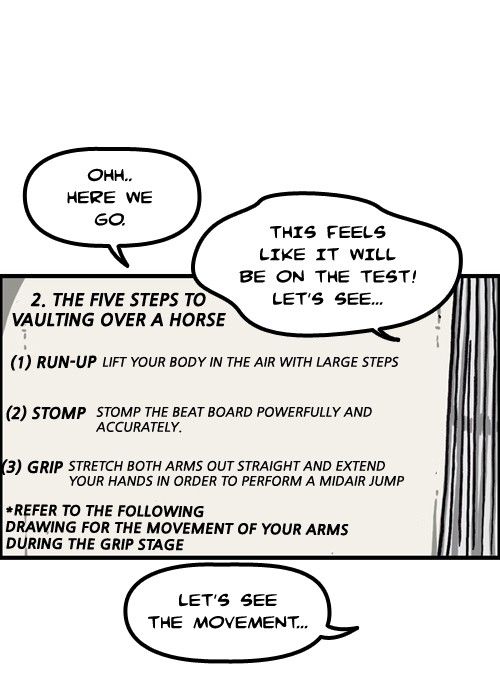 OHH.. HERE WE GO.

THIS FEELS LIKE IT WILL BE ON THE TEST! LET'S SEE...

2. THE FIVE STEPS TO VAULTING OVER A HORSE

(1) RUN-UP LIFT YOUR BODY IN THE AIR WITH LARGE STEPS

(2) STOMP STOMP THE BEAT BOARD POWERFULLY AND ACCURATELY.

(3) GRIP STRETCH BOTH ARMS OUT STRAIGHT AND EXTEND YOUR HANDS IN ORDER TO PERFORM A MIDAIR JUMP

*REFER TO THE FOLLOWING DRAWING FOR THE MOVEMENT OF YOUR ARMS DURING THE GRIP STAGE

LET'S SEE THE MOVEMENT...