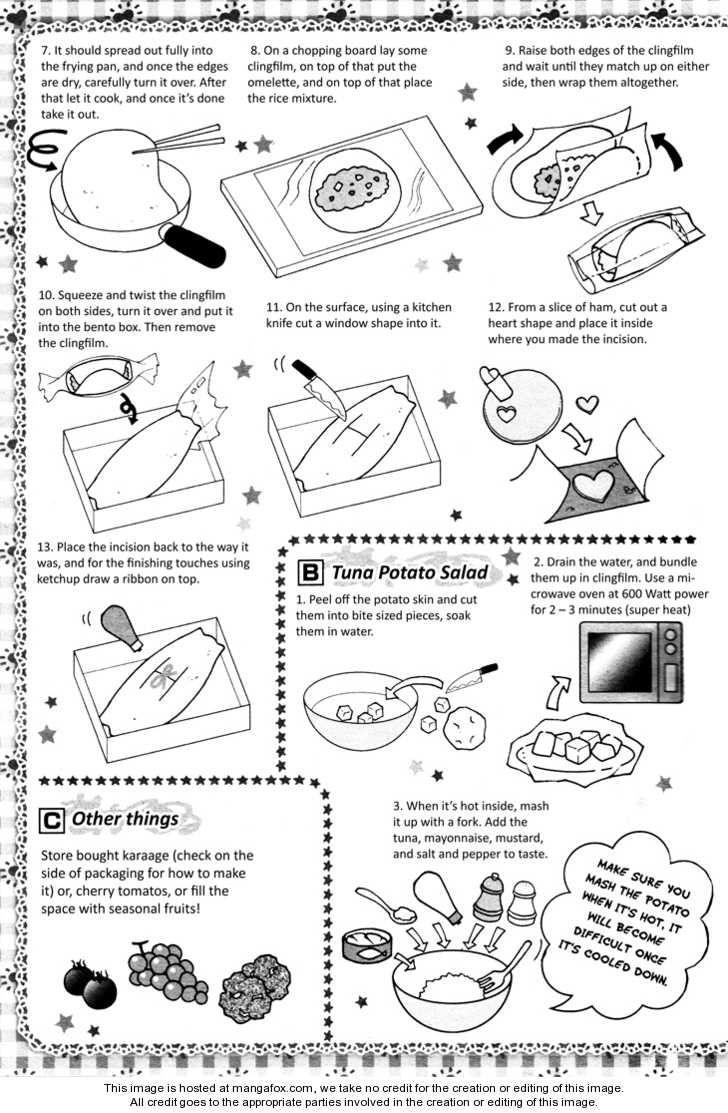 7. It should spread out fully into the frying pan, and once the edges are dry, carefully turn it over. After that let it cook, and once it's done take it out.

8. On a chopping board lay some clingfilm, on top of that put the omelette, and on top of that place the rice mixture.

9. Raise both edges of the clingfilm and wait until they match up on either side, then wrap them altogether.

10. Squeeze and twist the clingfilm on both sides, turn it over and put it into the bento box. Then remove the clingfilm.

11. On the surface, using a kitchen knife cut a window shape into it.

12. From a slice of ham, cut out a heart shape and place it inside where you made the incision.

13. Place the incision back to the way it was, and for the finishing touches using ketchup draw a ribbon on top.

B Tuna Potato Salad

1. Peel off the potato skin and cut them into bite sized pieces, soak them in water.

2. Drain the water, and bundle them up in clingfilm. Use a microwave oven at 600 Watt power for 2 – 3 minutes (super heat)

3. When it's hot inside, mash it up with a fork. Add the tuna, mayonnaise, mustard, and salt and pepper to taste.

MAKE SURE YOU MASH THE POTATO WHEN IT'S HOT, IT WILL BECOME DIFFICULT ONCE IT'S COOLED DOWN.

C Other things

Store bought karaage (check on the side of packaging for how to make it) or, cherry tomatos, or fill the space with seasonal fruits!

This image is hosted at mangafox.com, we take no credit for the creation or editing of this image.
All credit goes to the appropriate parties involved in the creation or editing of this image.