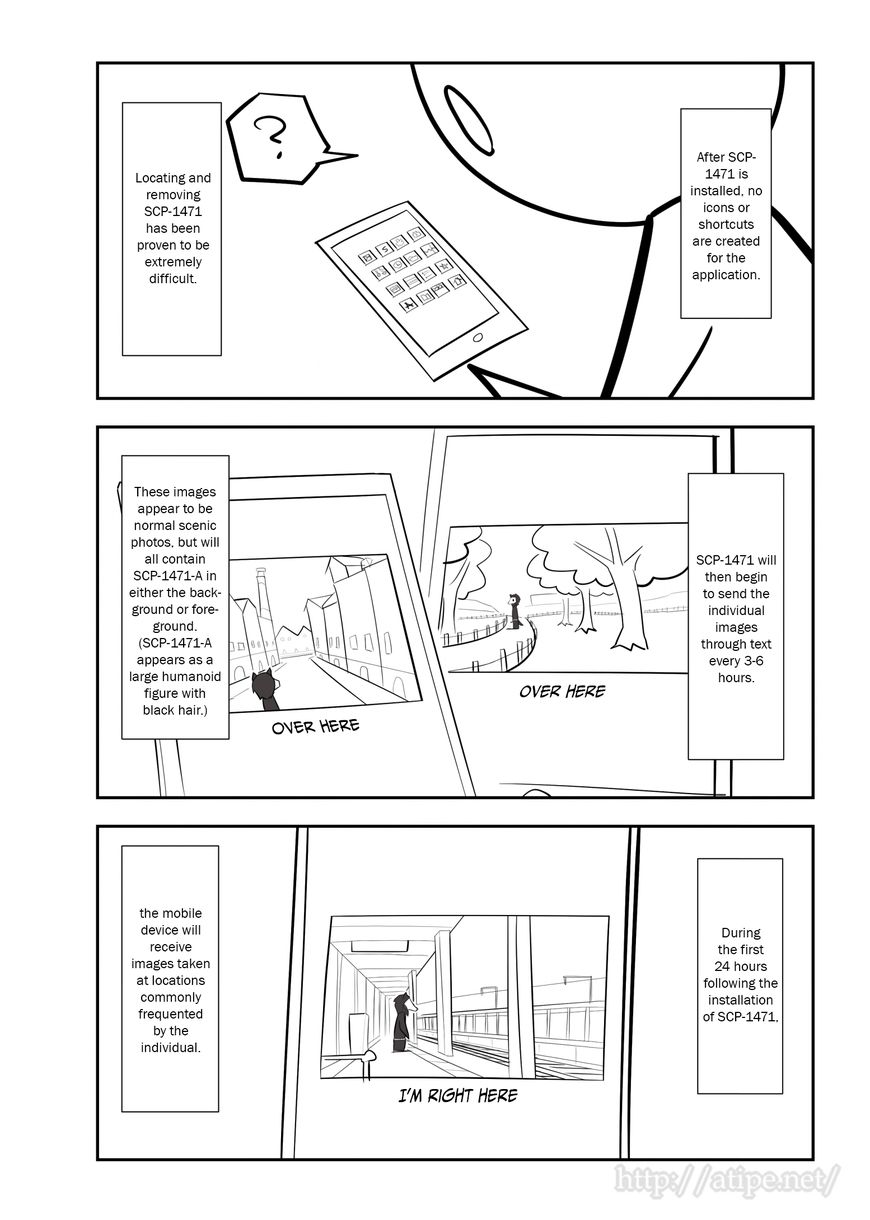 After SCP-1471 is installed, no icons or shortcuts are created for the application.

?

Locating and removing SCP-1471 has been proven to be extremely difficult.

SCP-1471 will then begin to send the individual images through text every 3-6 hours.

OVER HERE

These images appear to be normal scenic photos, but will all contain SCP-1471-A in either the background or foreground. (SCP-1471-A appears as a large humanoid figure with black hair.)

OVER HERE

During the first 24 hours following the installation of SCP-1471,

I'M RIGHT HERE

the mobile device will receive images taken at locations commonly frequented by the individual.

http://atipe.net/