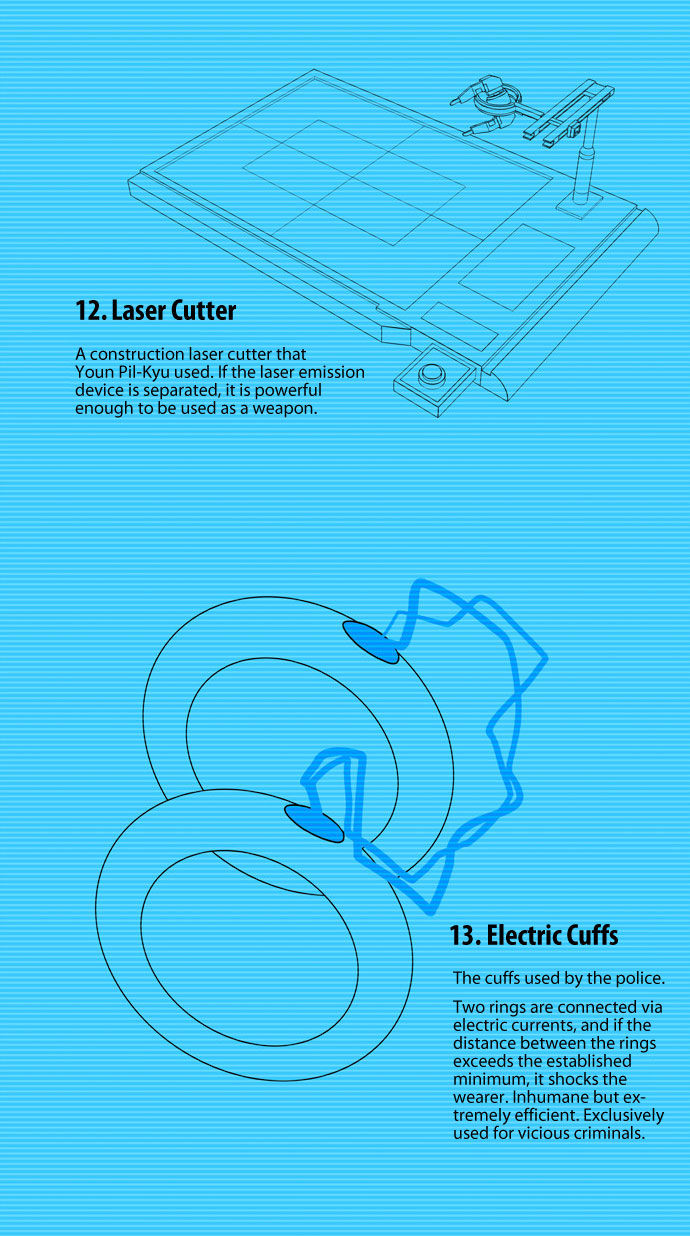 12. Laser Cutter

A construction laser cutter that Youn Pil-Kyu used. If the laser emission device is separated, it is powerful enough to be used as a weapon.

13. Electric Cuffs

The cuffs used by the police.

Two rings are connected via electric currents, and if the distance between the rings exceeds the established minimum, it shocks the wearer. Inhumane but extremely efficient. Exclusively used for vicious criminals.