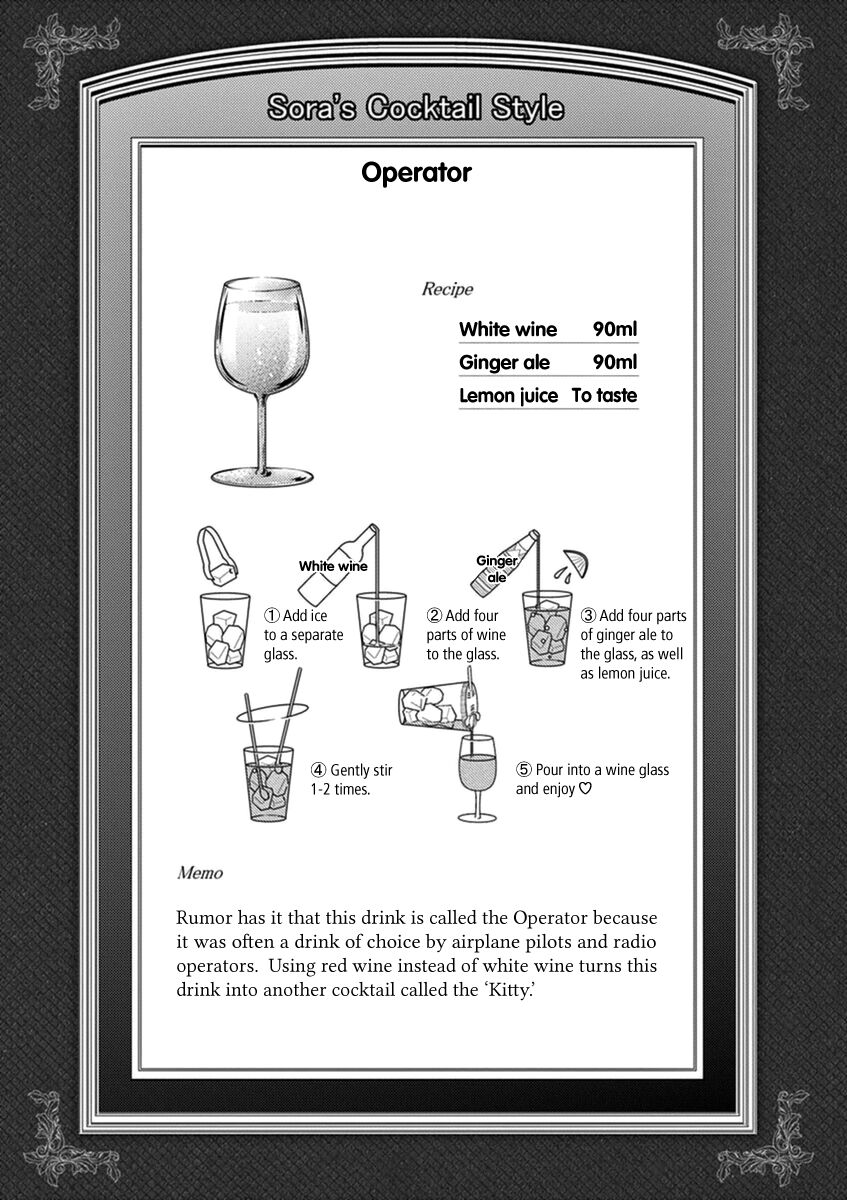 Sora's Cocktail Style

Operator

Recipe

| White wine | 90ml |
|---|---|
| Ginger ale | 90ml |
| Lemon juice | To taste |

White wine

Ginger ale

① Add ice to a separate glass.

② Add four parts of wine to the glass.

③ Add four parts of ginger ale to the glass, as well as lemon juice.

④ Gently stir 1-2 times.

⑤ Pour into a wine glass and enjoy ♡

Memo

Rumor has it that this drink is called the Operator because it was often a drink of choice by airplane pilots and radio operators. Using red wine instead of white wine turns this drink into another cocktail called the 'Kitty.'