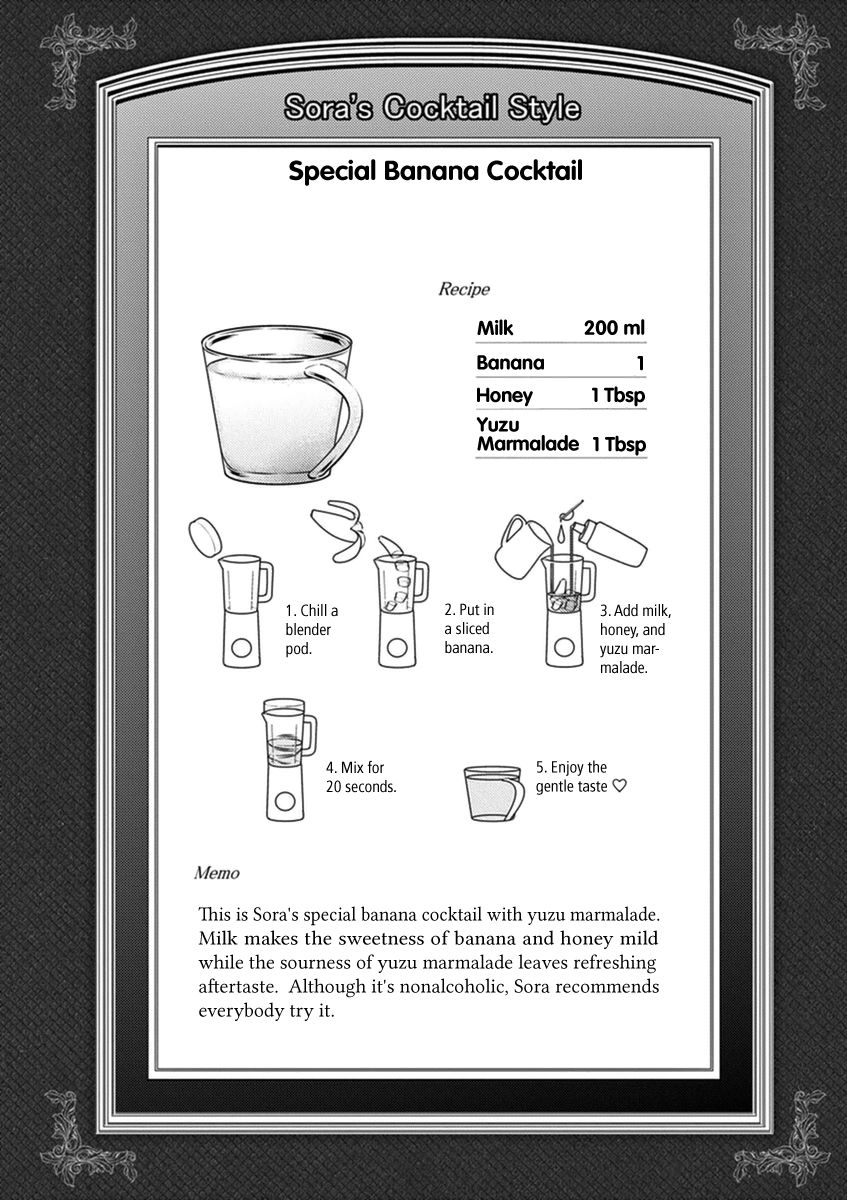 Sora's Cocktail Style

Special Banana Cocktail

Recipe

| Milk | 200 ml |
|---|---|
| Banana | 1 |
| Honey | 1 Tbsp |
| Yuzu Marmalade | 1 Tbsp |

1. Chill a blender pod.

2. Put in a sliced banana.

3. Add milk, honey, and yuzu marmalade.

4. Mix for 20 seconds.

5. Enjoy the gentle taste ♡

Memo

This is Sora's special banana cocktail with yuzu marmalade. Milk makes the sweetness of banana and honey mild while the sourness of yuzu marmalade leaves refreshing aftertaste. Although it's nonalcoholic, Sora recommends everybody try it.