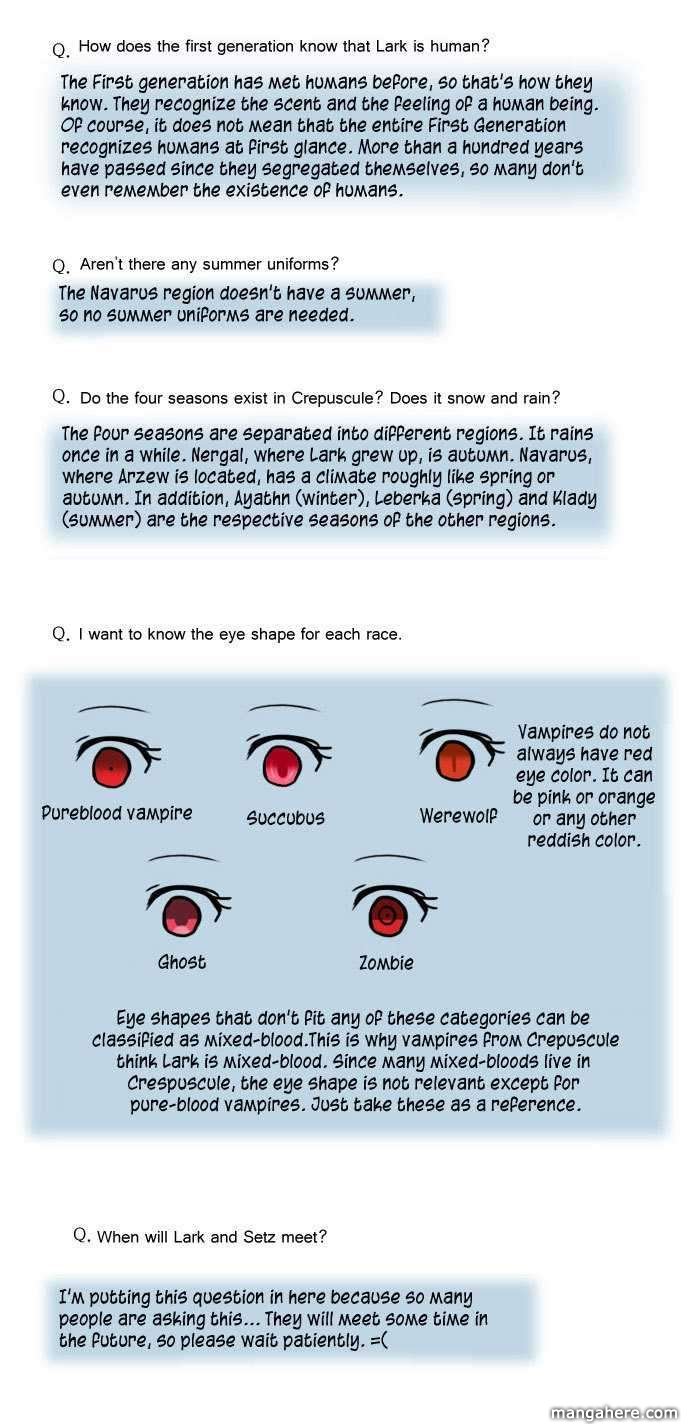 Q. How does the first generation know that Lark is human?

The First generation has met humans before, so that's how they know. They recognize the scent and the feeling of a human being. Of course, it does not mean that the entire First Generation recognizes humans at first glance. More than a hundred years have passed since they segregated themselves, so many don't even remember the existence of humans.

Q. Aren't there any summer uniforms?

The Navarus region doesn't have a summer, so no summer uniforms are needed.

Q. Do the four seasons exist in Crepuscule? Does it snow and rain?

The four seasons are separated into different regions. It rains once in a while. Nergal, where Lark grew up, is autumn. Navarus, where Arzew is located, has a climate roughly like spring or autumn. In addition, Ayathn (winter), Leberka (spring) and Klady (summer) are the respective seasons of the other regions.

Q. I want to know the eye shape for each race.

Pureblood vampire

Succubus

Werewolf

Vampires do not always have red eye color. It can be pink or orange or any other reddish color.

Ghost

Zombie

Eye shapes that don't fit any of these categories can be classified as mixed-blood.This is why vampires from Crepuscule think Lark is mixed-blood. Since many mixed-bloods live in Crespuscule, the eye shape is not relevant except for pure-blood vampires. Just take these as a reference.

Q. When will Lark and Setz meet?

I'm putting this question in here because so many people are asking this... They will meet some time in the future, so please wait patiently. =(

mangahere.com