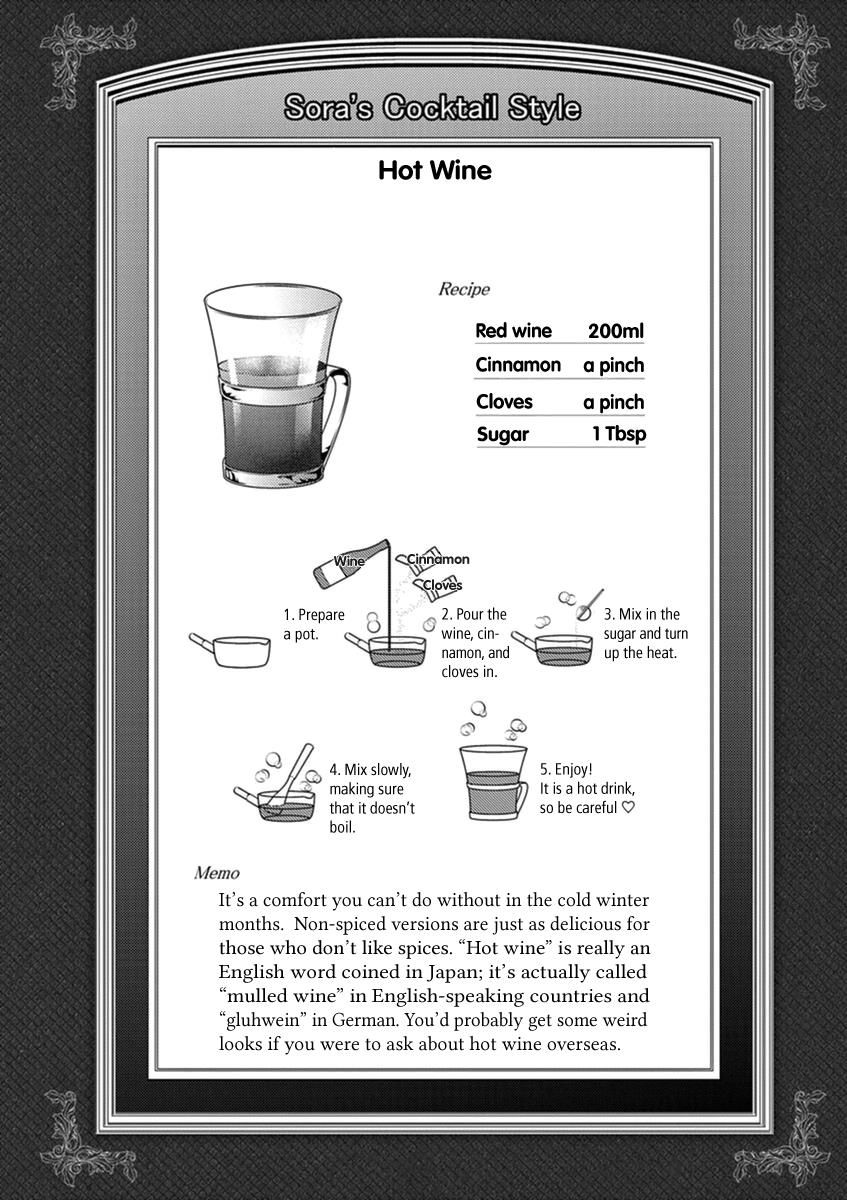 Sora's Cocktail Style

Hot Wine

Recipe

| Red wine | 200ml |
|---|---|
| Cinnamon | a pinch |
| Cloves | a pinch |
| Sugar | 1 Tbsp |

Wine
Cinnamon
Cloves

1. Prepare a pot.

2. Pour the wine, cinnamon, and cloves in.

3. Mix in the sugar and turn up the heat.

4. Mix slowly, making sure that it doesn't boil.

5. Enjoy! It is a hot drink, so be careful ♡

Memo

It's a comfort you can't do without in the cold winter months. Non-spiced versions are just as delicious for those who don't like spices. "Hot wine" is really an English word coined in Japan; it's actually called "mulled wine" in English-speaking countries and "gluhwein" in German. You'd probably get some weird looks if you were to ask about hot wine overseas.