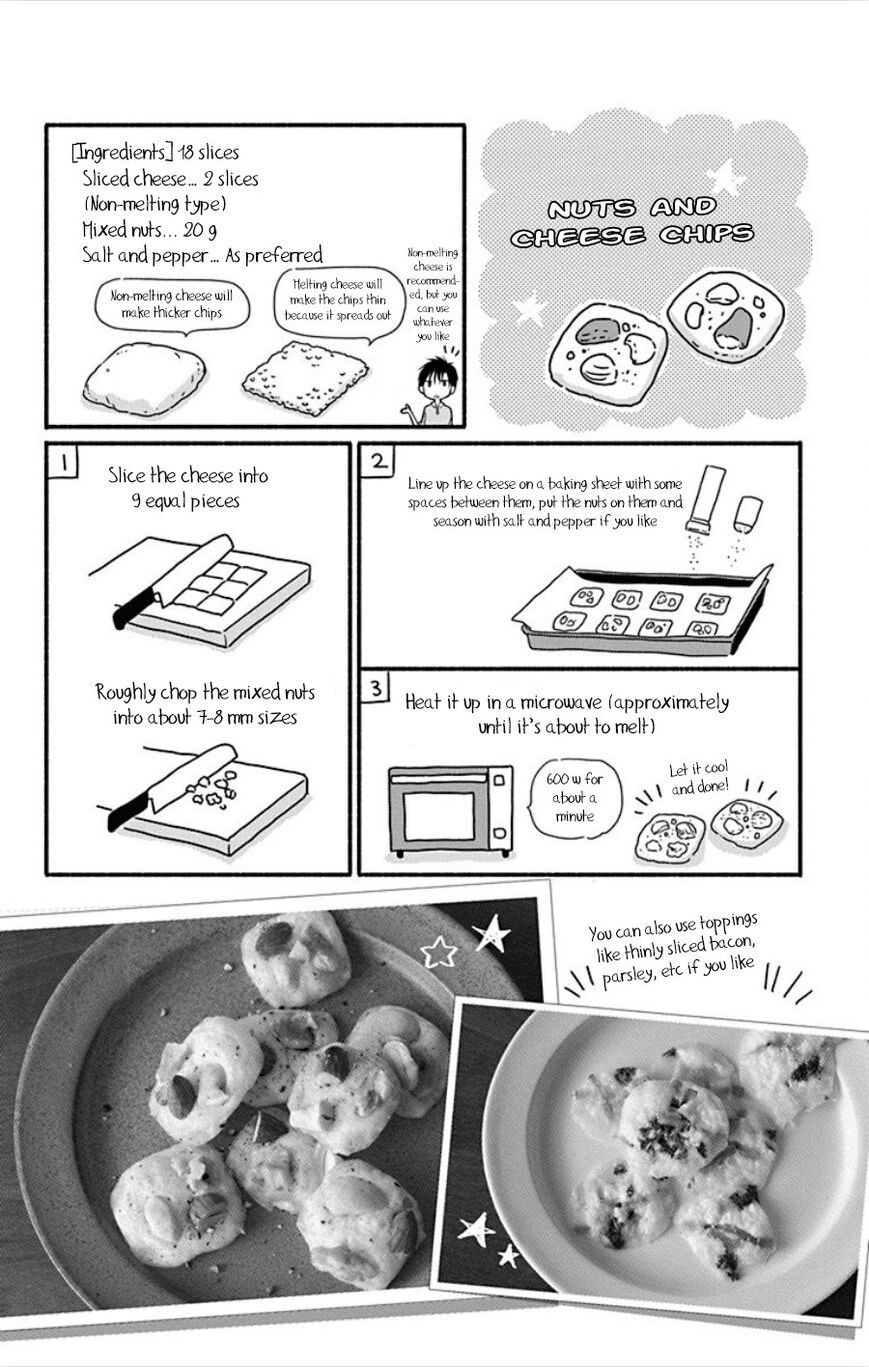 [Ingredients] 18 slices
Sliced cheese... 2 slices
(Non-melting type)
Mixed nuts... 20 g
Salt and pepper... As preferred

Non-melting cheese will make thicker chips

Melting cheese will make the chips thin because it spreads out

Non-melting cheese is recommended, but you can use whatever you like

NUTS AND CHEESE CHIPS

1
Slice the cheese into 9 equal pieces

Roughly chop the mixed nuts into about 7-8 mm sizes

2
Line up the cheese on a baking sheet with some spaces between them, put the nuts on them and season with salt and pepper if you like

3
Heat it up in a microwave (approximately until it's about to melt)

600 w for about a minute

Let it cool and done!

You can also use toppings like thinly sliced bacon, parsley, etc if you like