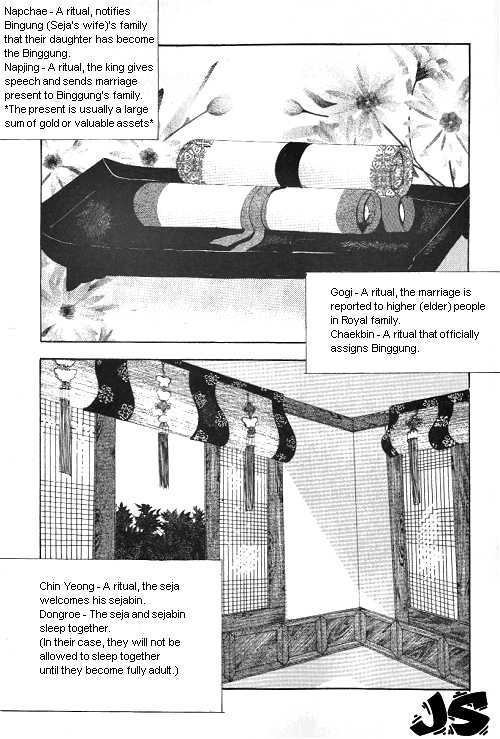 Napchae - A ritual, notifies Bingung (Seja's wife)'s family that their daughter has become the Binggung.
Napjing - A ritual, the king gives speech and sends marriage present to Binggung's family.
*The present is usually a large sum of gold or valuable assets*

Gogi - A ritual, the marriage is reported to higher (elder) people in Royal family.
Chaekbin - A ritual that officially assigns Binggung.

Chin Yeong - A ritual, the seja welcomes his sejabin.
Dongroe - The seja and sejabin sleep together.
(In their case, they will not be allowed to sleep together until they become fully adult.)

JS