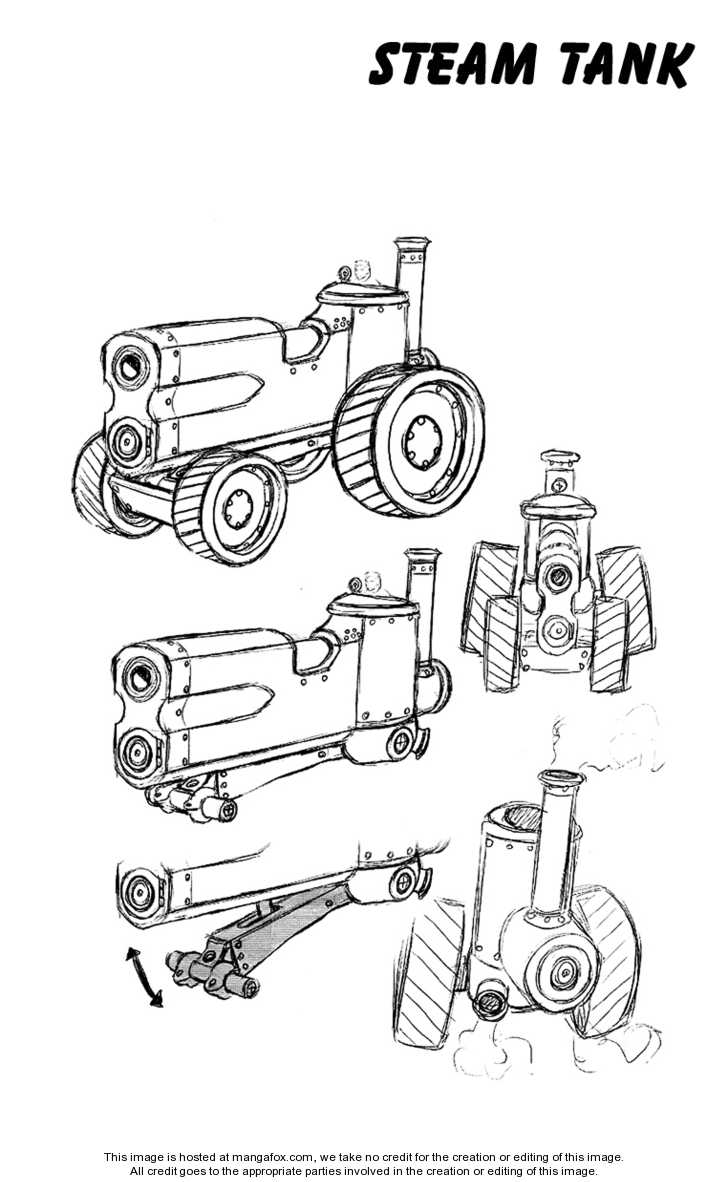 STEAM TANK

This image is hosted at mangafox.com, we take no credit for the creation or editing of this image.
All credit goes to the appropriate parties involved in the creation or editing of this image.