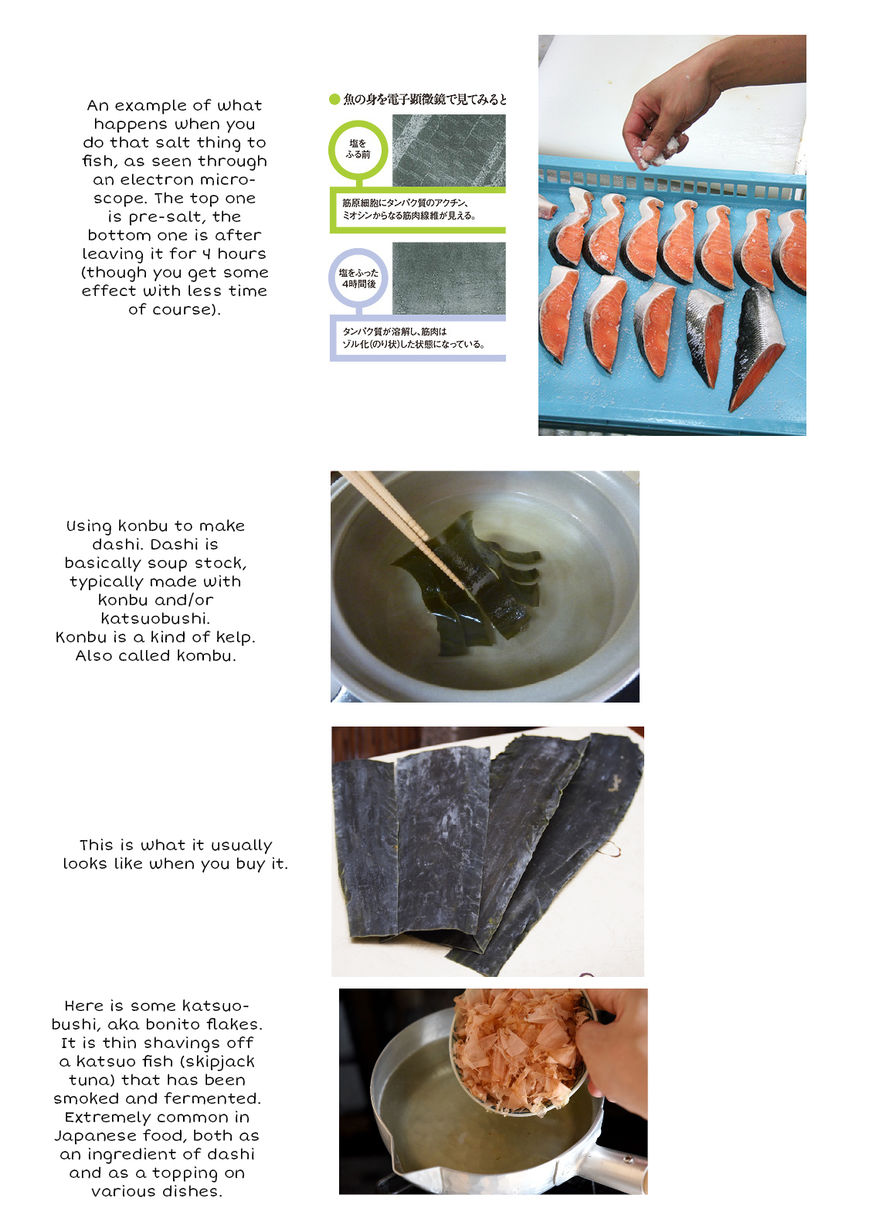 An example of what happens when you do that salt thing to fish, as seen through an electron microscope. The top one is pre-salt, the bottom one is after leaving it for 4 hours (though you get some effect with less time of course).

魚の身を電子顕微鏡で見てみると

塩をふる前

筋原細胞にタンパク質のアクチン、ミオシンからなる筋肉線維が見える。

塩をふった4時間後

タンパク質が溶解し、筋肉はゾル化(のり状)した状態になっている。

Using konbu to make dashi. Dashi is basically soup stock, typically made with konbu and/or katsuobushi. Konbu is a kind of kelp. Also called kombu.

This is what it usually looks like when you buy it.

Here is some katsuobushi, aka bonito flakes. It is thin shavings off a katsuo fish (skipjack tuna) that has been smoked and fermented. Extremely common in Japanese food, both as an ingredient of dashi and as a topping on various dishes.