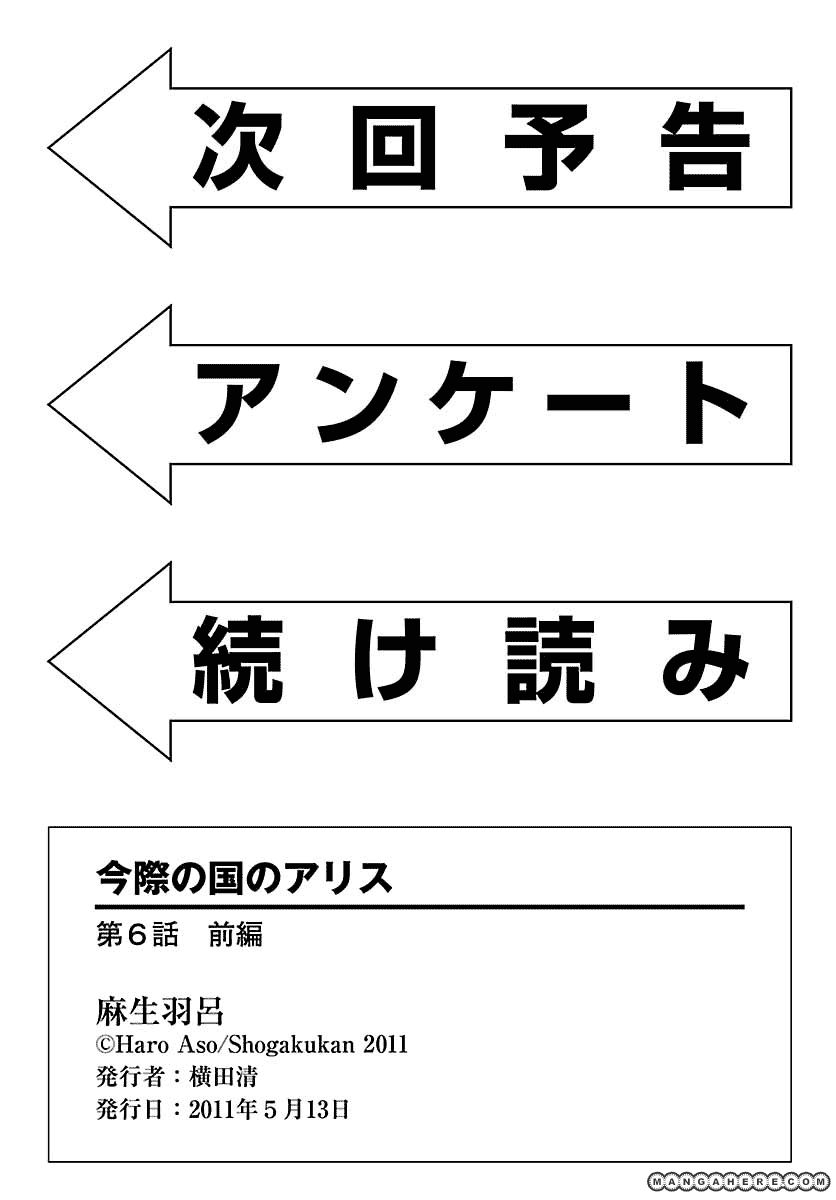 次回予告

アンケート

続け読み

今際の国のアリス

第6話 前編

麻生羽呂
©Haro Aso/Shogakukan 2011
発行者：横田清
発行日：2011年5月13日

MANGAHERE.COM