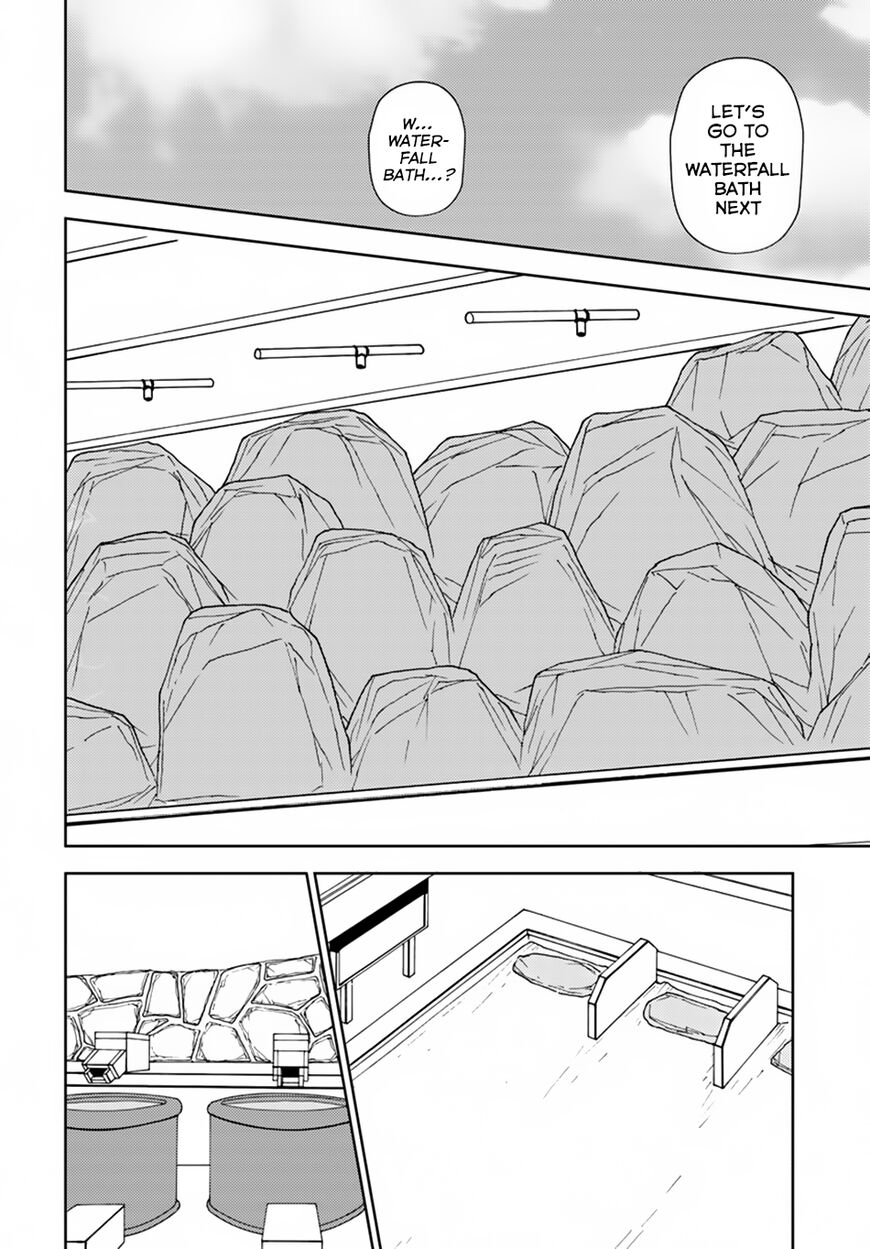 LET'S GO TO THE WATERFALL BATH NEXT

W... WATERFALL BATH...?