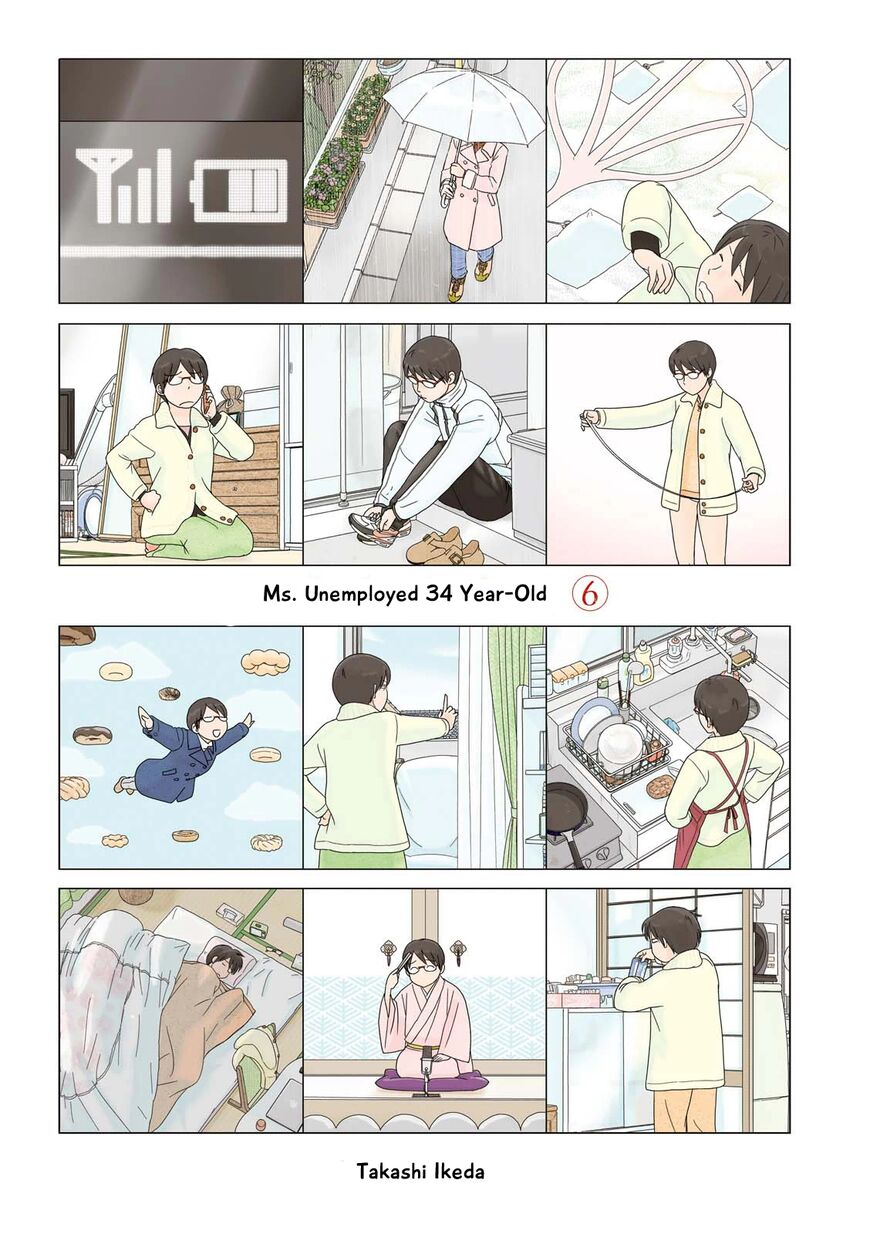 Ms. Unemployed 34 Year-Old 6

Takashi Ikeda