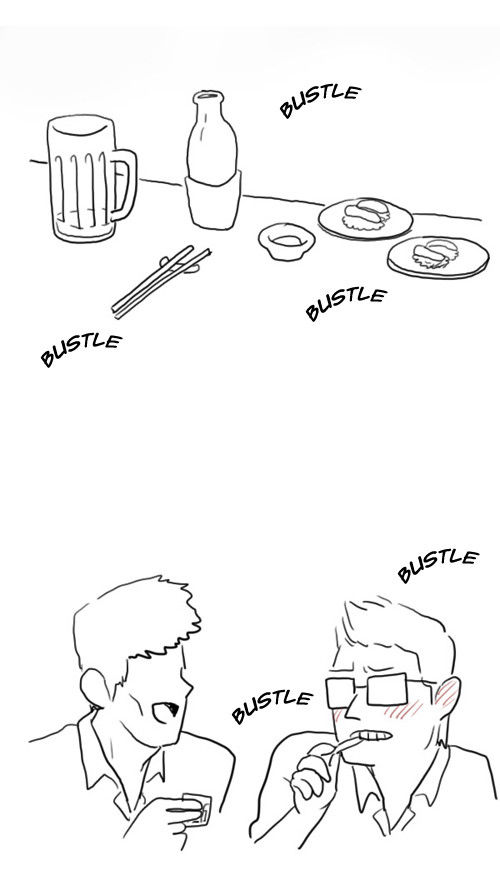 BUSTLE

BUSTLE

BUSTLE

BUSTLE

BUSTLE