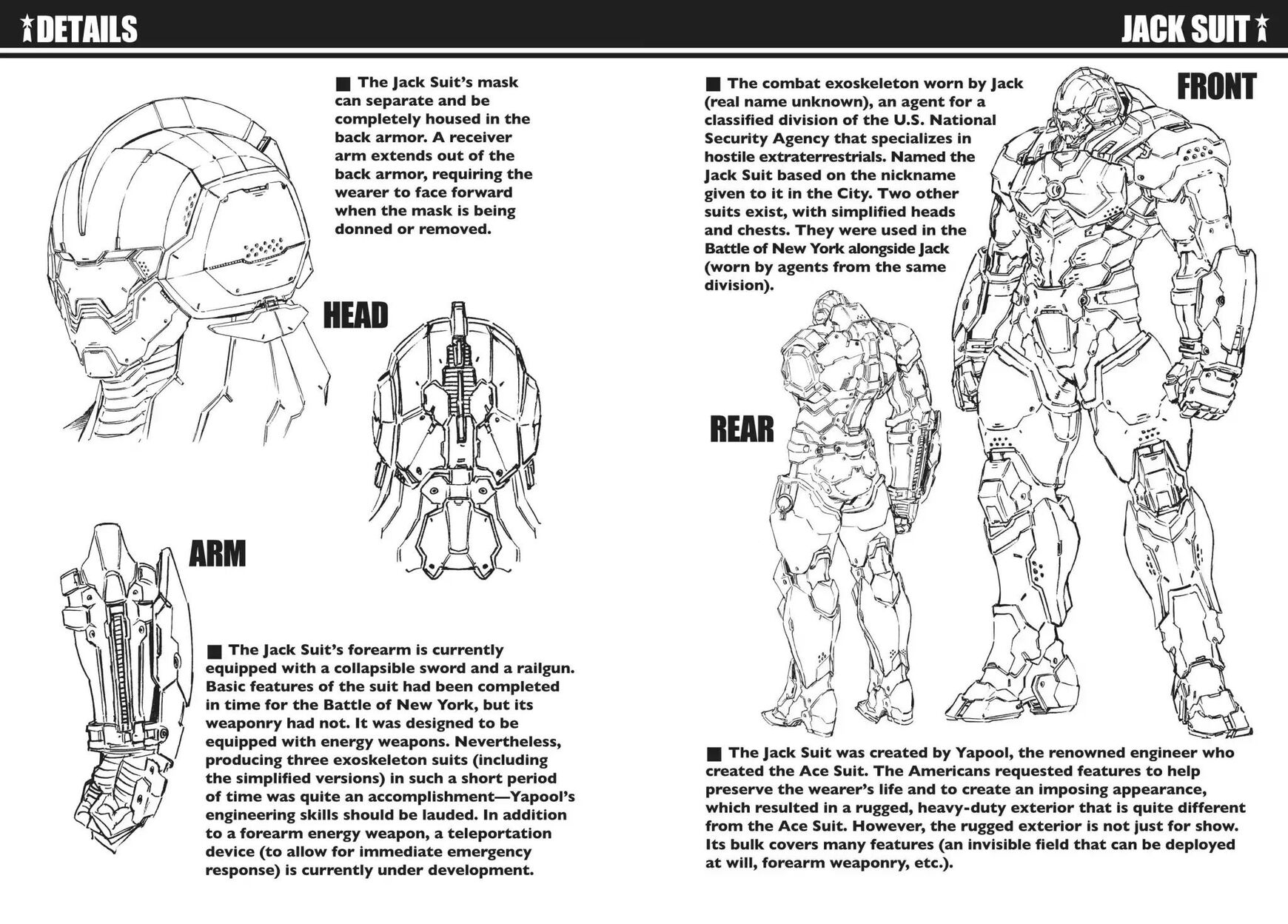 DETAILS

■ The Jack Suit's mask can separate and be completely housed in the back armor. A receiver arm extends out of the back armor, requiring the wearer to face forward when the mask is being donned or removed.

HEAD

ARM

■ The Jack Suit's forearm is currently equipped with a collapsible sword and a railgun. Basic features of the suit had been completed in time for the Battle of New York, but its weaponry had not. It was designed to be equipped with energy weapons. Nevertheless, producing three exoskeleton suits (including the simplified versions) in such a short period of time was quite an accomplishment—Yapool's engineering skills should be lauded. In addition to a forearm energy weapon, a teleportation device (to allow for immediate emergency response) is currently under development.

JACK SUIT

■ The combat exoskeleton worn by Jack (real name unknown), an agent for a classified division of the U.S. National Security Agency that specializes in hostile extraterrestrials. Named the Jack Suit based on the nickname given to it in the City. Two other suits exist, with simplified heads and chests. They were used in the Battle of New York alongside Jack (worn by agents from the same division).

FRONT

REAR

■ The Jack Suit was created by Yapool, the renowned engineer who created the Ace Suit. The Americans requested features to help preserve the wearer's life and to create an imposing appearance, which resulted in a rugged, heavy-duty exterior that is quite different from the Ace Suit. However, the rugged exterior is not just for show. Its bulk covers many features (an invisible field that can be deployed at will, forearm weaponry, etc.).