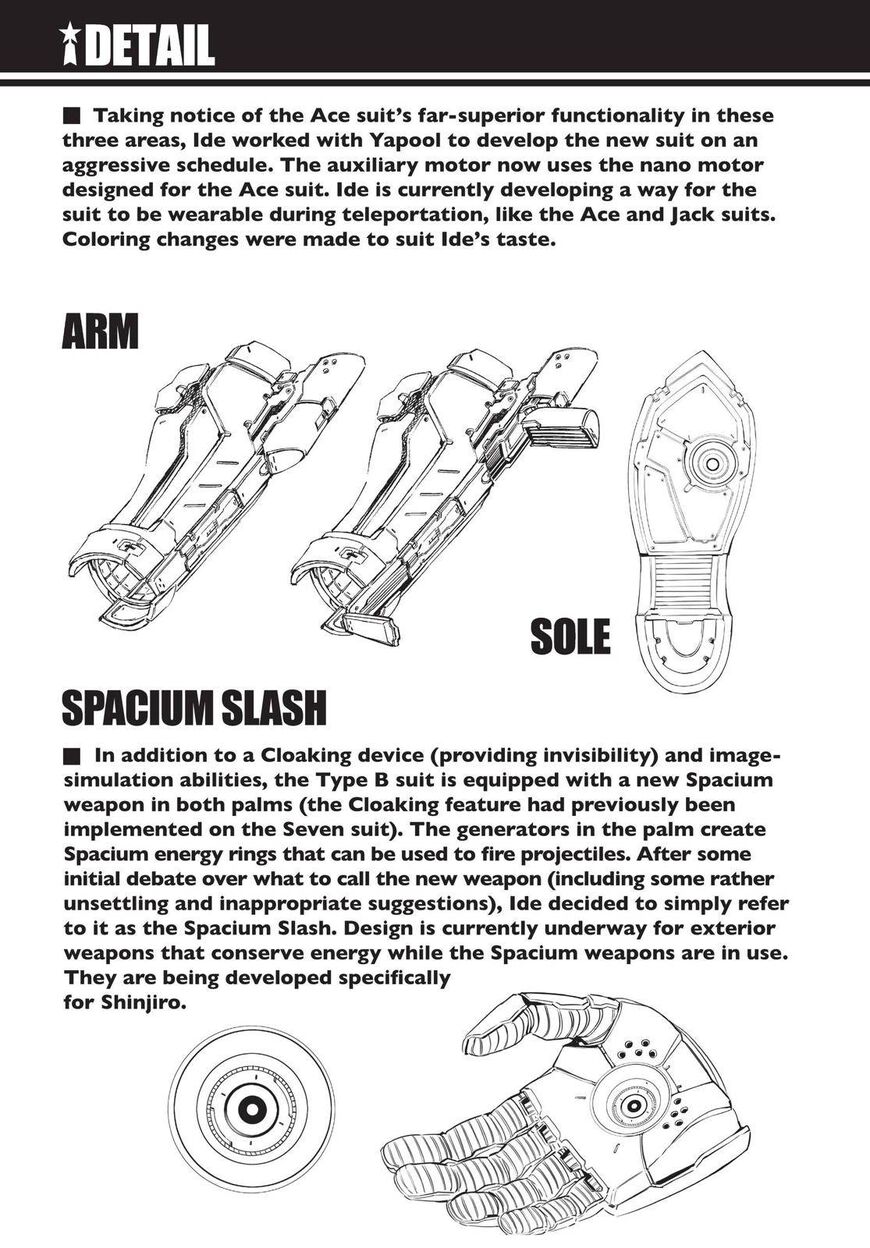 DETAIL

■ Taking notice of the Ace suit's far-superior functionality in these three areas, Ide worked with Yapool to develop the new suit on an aggressive schedule. The auxiliary motor now uses the nano motor designed for the Ace suit. Ide is currently developing a way for the suit to be wearable during teleportation, like the Ace and Jack suits. Coloring changes were made to suit Ide's taste.

ARM

SOLE

SPACIUM SLASH

■ In addition to a Cloaking device (providing invisibility) and image-simulation abilities, the Type B suit is equipped with a new Spacium weapon in both palms (the Cloaking feature had previously been implemented on the Seven suit). The generators in the palm create Spacium energy rings that can be used to fire projectiles. After some initial debate over what to call the new weapon (including some rather unsettling and inappropriate suggestions), Ide decided to simply refer to it as the Spacium Slash. Design is currently underway for exterior weapons that conserve energy while the Spacium weapons are in use. They are being developed specifically for Shinjiro.