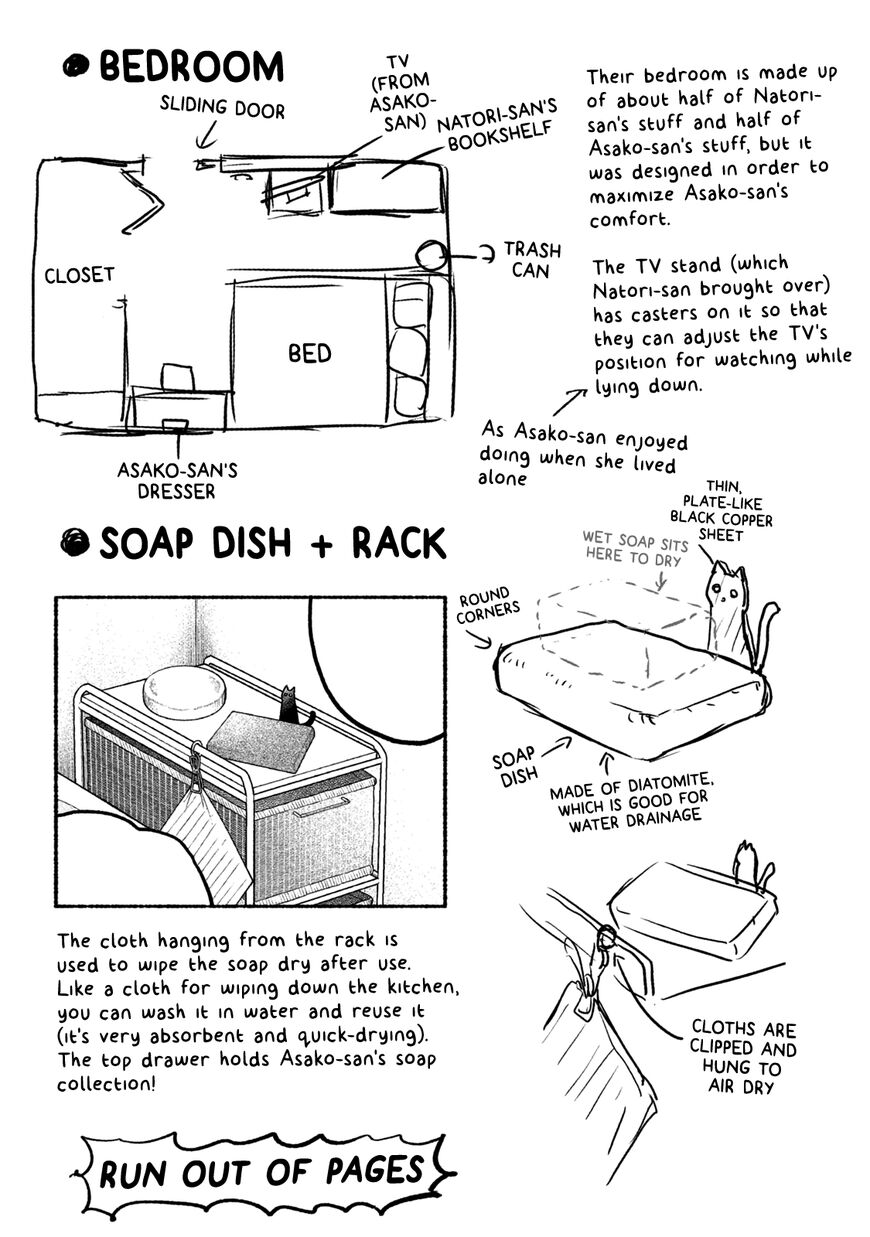 BEDROOM

SLIDING DOOR

TV (FROM ASAKO-SAN)

NATORI-SAN'S BOOKSHELF

CLOSET

TRASH CAN

BED

ASAKO-SAN'S DRESSER

Their bedroom is made up of about half of Natori-san's stuff and half of Asako-san's stuff, but it was designed in order to maximize Asako-san's comfort.

The TV stand (which Natori-san brought over) has casters on it so that they can adjust the TV's position for watching while lying down.

As Asako-san enjoyed doing when she lived alone

SOAP DISH + RACK

THIN, PLATE-LIKE BLACK COPPER SHEET

WET SOAP SITS HERE TO DRY

ROUND CORNERS

SOAP DISH

MADE OF DIATOMITE, WHICH IS GOOD FOR WATER DRAINAGE

The cloth hanging from the rack is used to wipe the soap dry after use. Like a cloth for wiping down the kitchen, you can wash it in water and reuse it (it's very absorbent and quick-drying). The top drawer holds Asako-san's soap collection!

CLOTHS ARE CLIPPED AND HUNG TO AIR DRY

RUN OUT OF PAGES