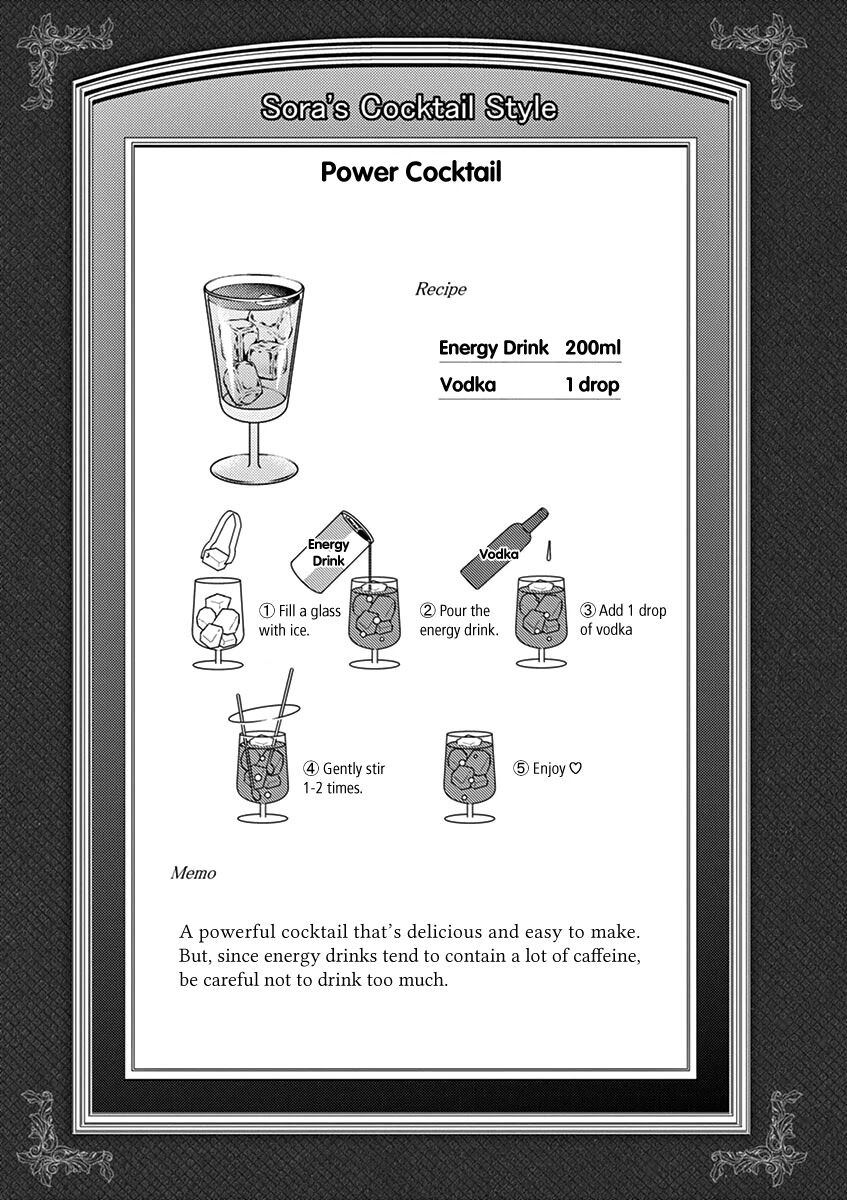 Sora's Cocktail Style

Power Cocktail

Recipe

| Energy Drink | 200ml |
|---|---|
| Vodka | 1 drop |

Energy Drink

Vodka

① Fill a glass with ice.

② Pour the energy drink.

③ Add 1 drop of vodka

④ Gently stir 1-2 times.

⑤ Enjoy ♡

Memo

A powerful cocktail that's delicious and easy to make. But, since energy drinks tend to contain a lot of caffeine, be careful not to drink too much.